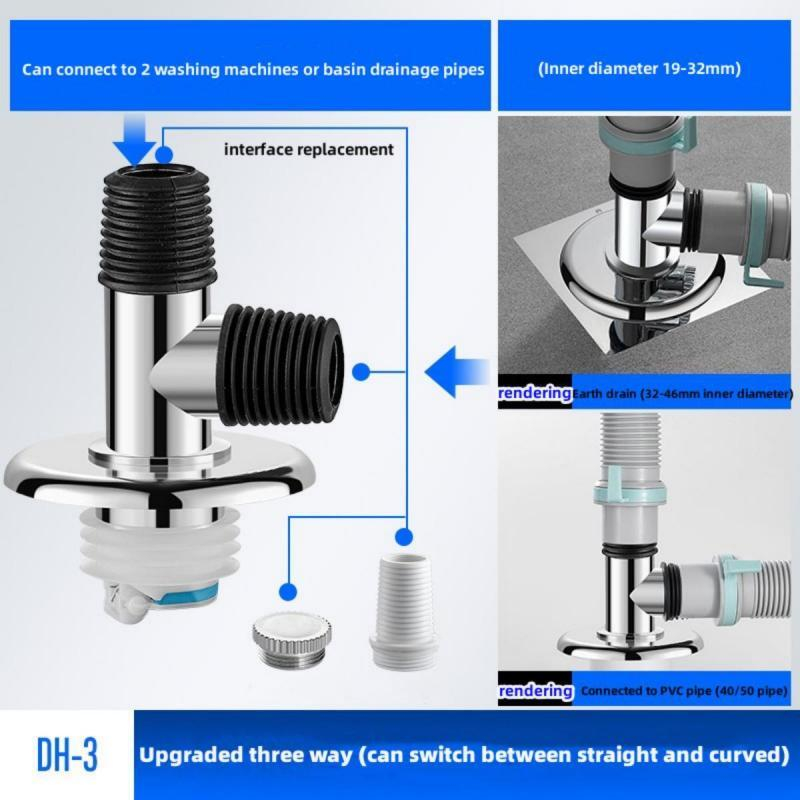 Can connect to 2 washing machines or basin drainage pipes

(Inner diameter 19-32mm)

interface replacement

rendering Earth drain (32-46mm inner diameter)

rendering Connected to PVC pipe (40/50 pipe)

DH-3

Upgraded three way (can switch between straight and curved)