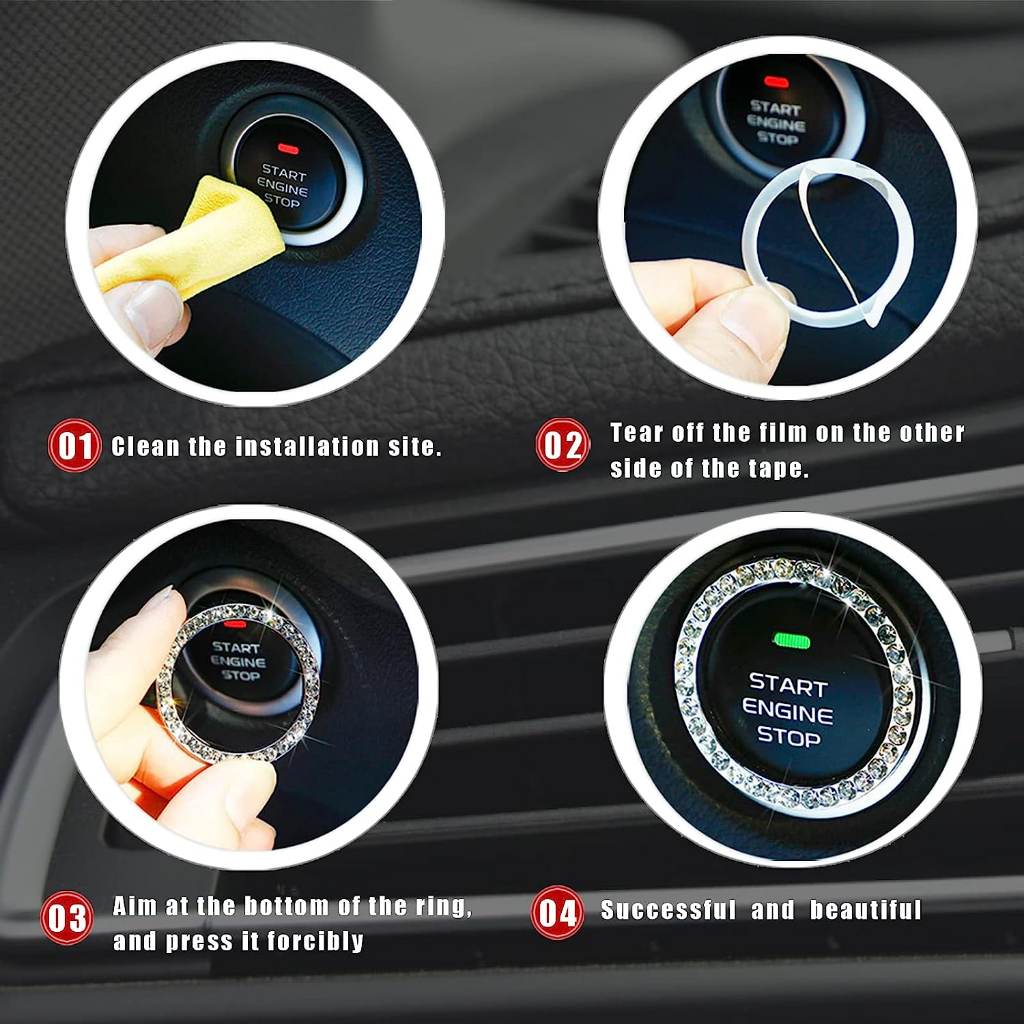 START ENGINE STOP

START ENGINE STOP

01 Clean the installation site.

02 Tear off the film on the other side of the tape.

START ENGINE STOP

START ENGINE STOP

03 Aim at the bottom of the ring, and press it forcibly

04 Successful and beautiful