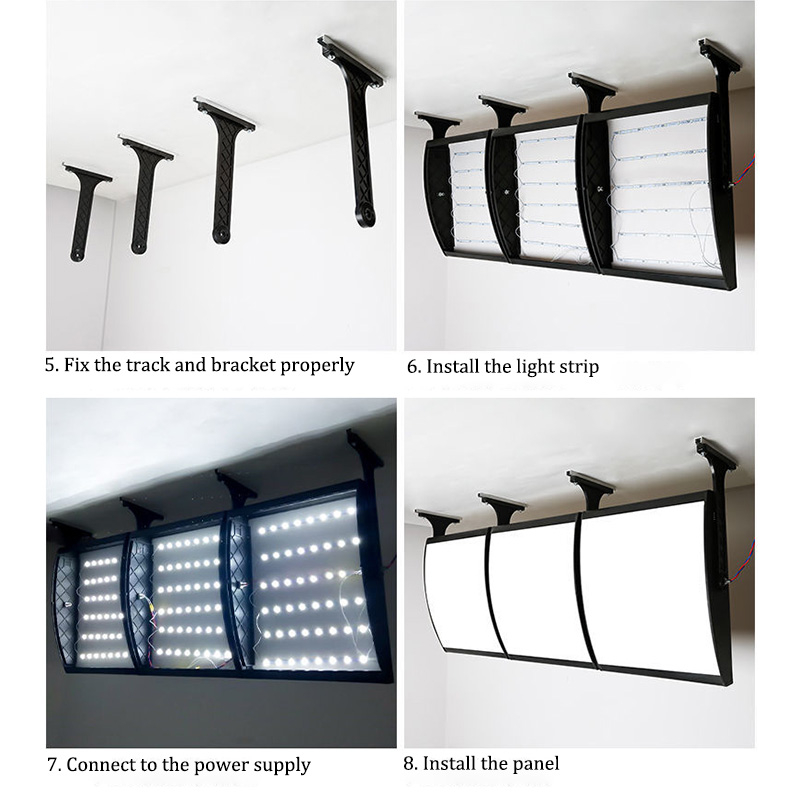 5. Fix the track and bracket properly

6. Install the light strip

7. Connect to the power supply

8. Install the panel