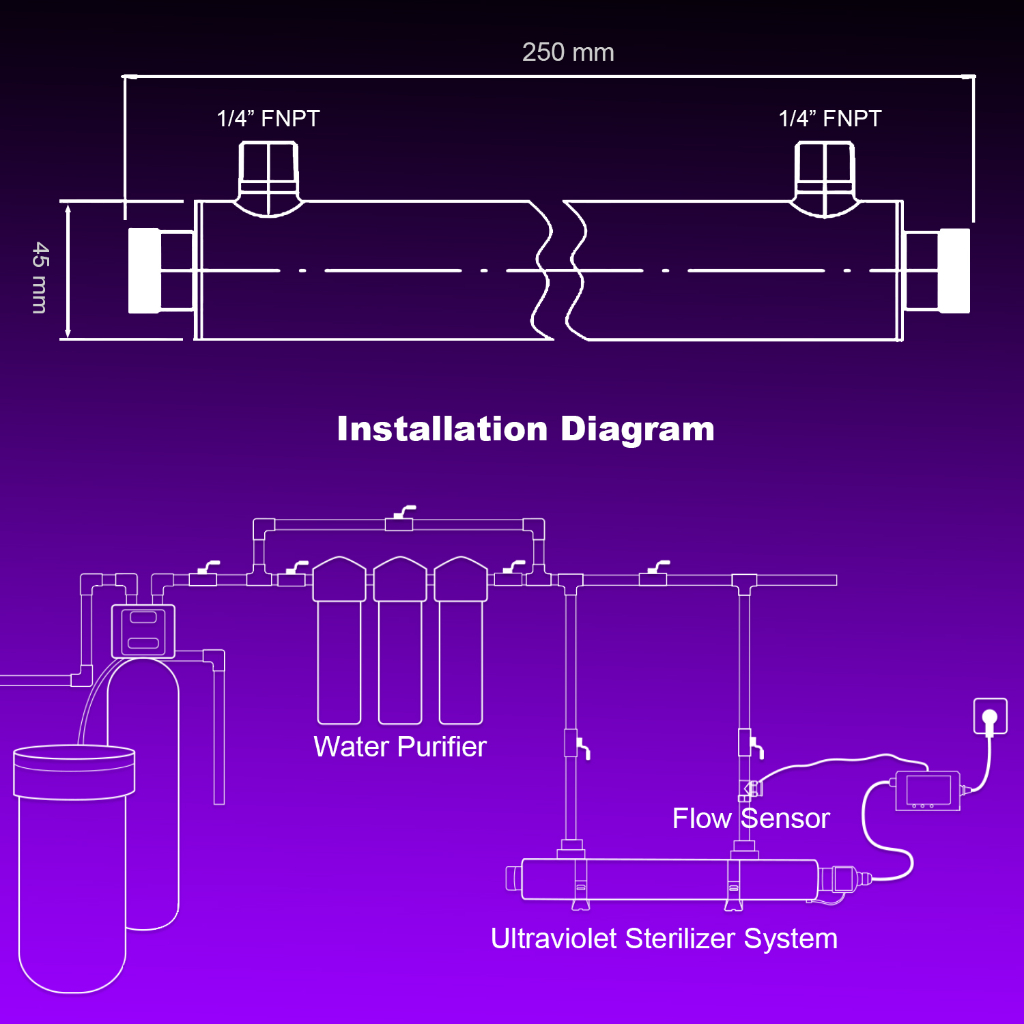 250 mm

1/4” FNPT

1/4” FNPT

45 mm

Installation Diagram

Water Purifier

Flow Sensor

Ultraviolet Sterilizer System