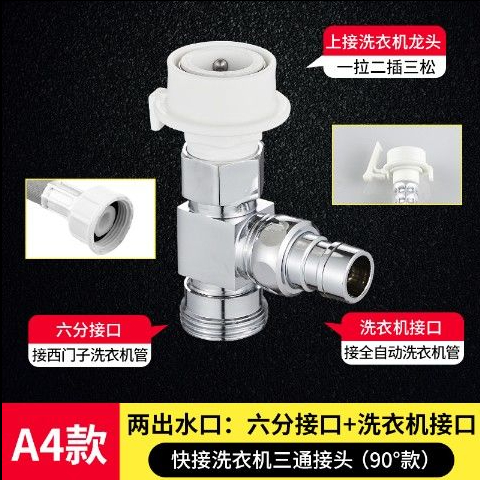 上接洗衣机龙头
一拉二插三松

六分接口
接西门子洗衣机管

洗衣机接口
接全自动洗衣机管

A4款
两出水口：六分接口+洗衣机接口
快接洗衣机三通接头（90°款）