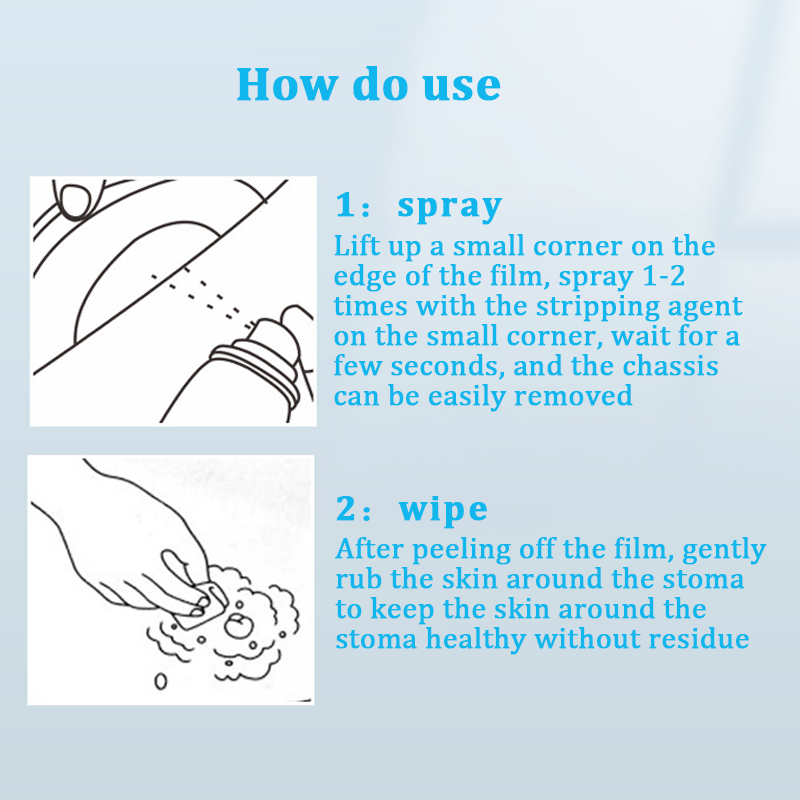 How do use

1： spray
Lift up a small corner on the edge of the film, spray 1-2 times with the stripping agent on the small corner, wait for a few seconds, and the chassis can be easily removed

2： wipe
After peeling off the film, gently rub the skin around the stoma to keep the skin around the stoma healthy without residue