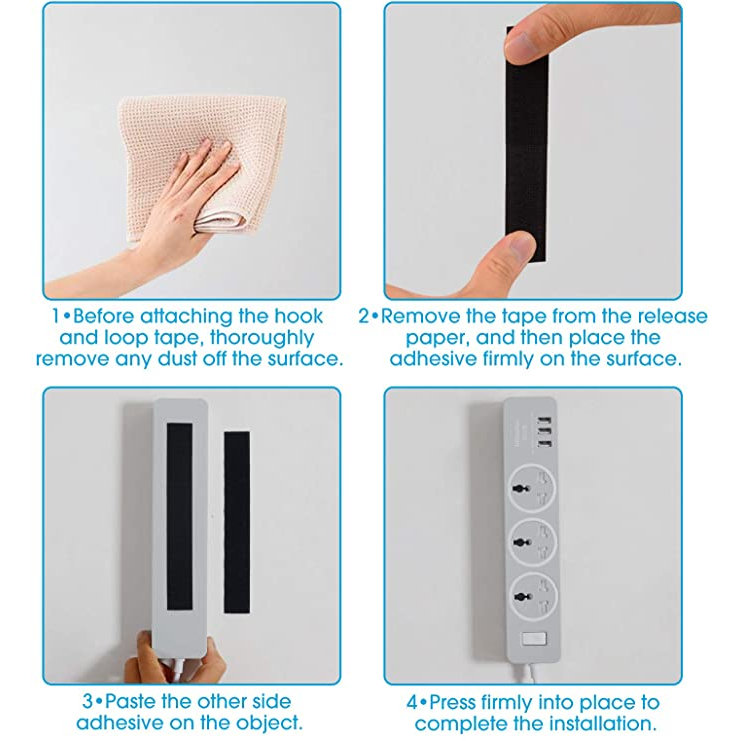 1•Before attaching the hook and loop tape, thoroughly remove any dust off the surface.

2•Remove the tape from the release paper, and then place the adhesive firmly on the surface.

3•Paste the other side adhesive on the object.

4•Press firmly into place to complete the installation.