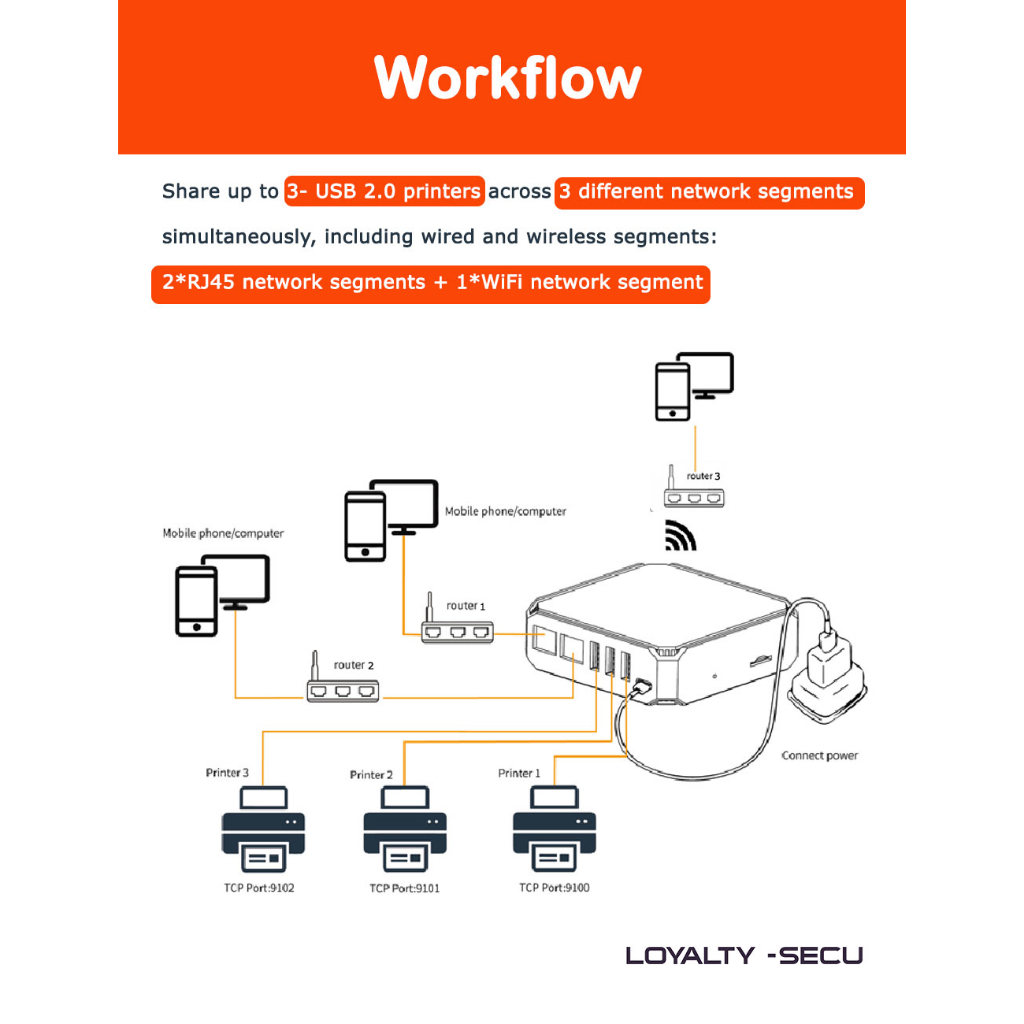 Workflow

Share up to 3- USB 2.0 printers across 3 different network segments simultaneously, including wired and wireless segments:

2*RJ45 network segments + 1*WiFi network segment

router 3

Mobile phone/computer

Mobile phone/computer

router 1

router 2

Connect power

Printer 3

Printer 2

Printer 1

TCP Port:9102

TCP Port:9101

TCP Port:9100

LOYALTY -SECU