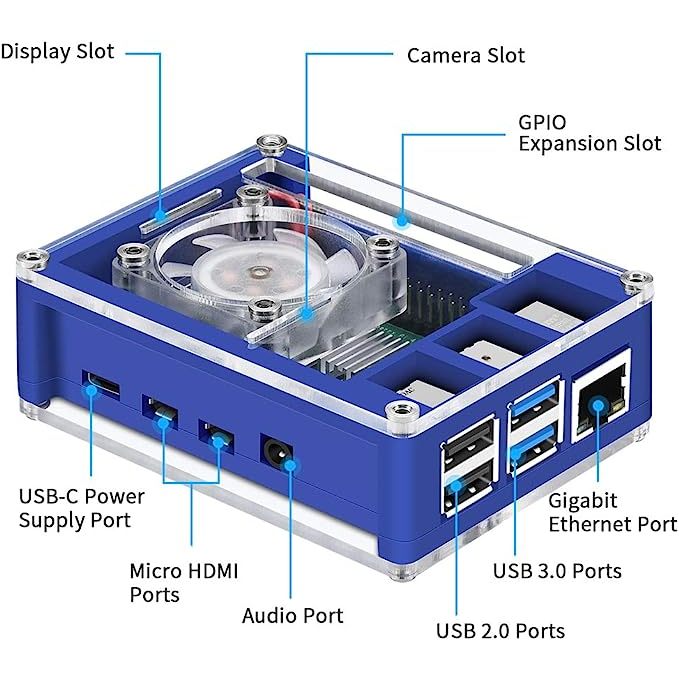 Display Slot

Camera Slot

GPIO Expansion Slot

USB-C Power Supply Port

Micro HDMI Ports

Audio Port

Gigabit Ethernet Port

USB 3.0 Ports

USB 2.0 Ports