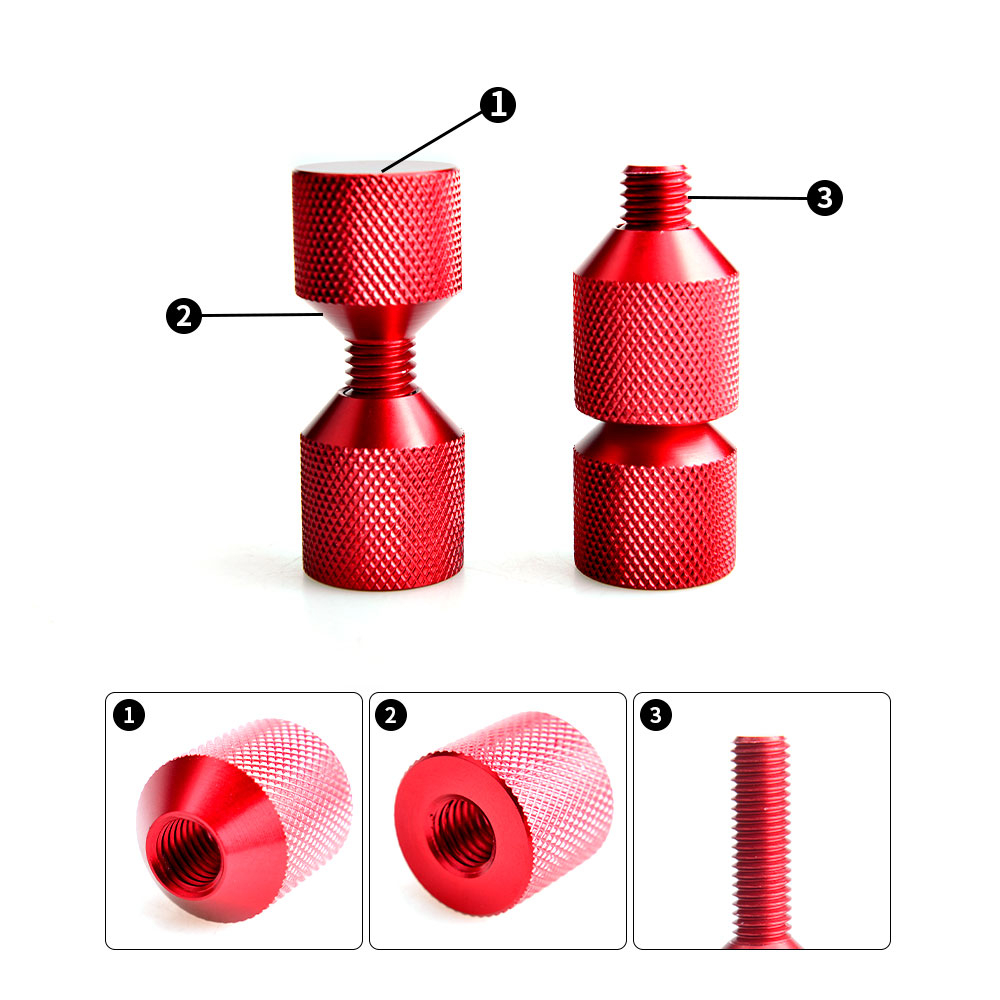 1
2
3
1
2
3