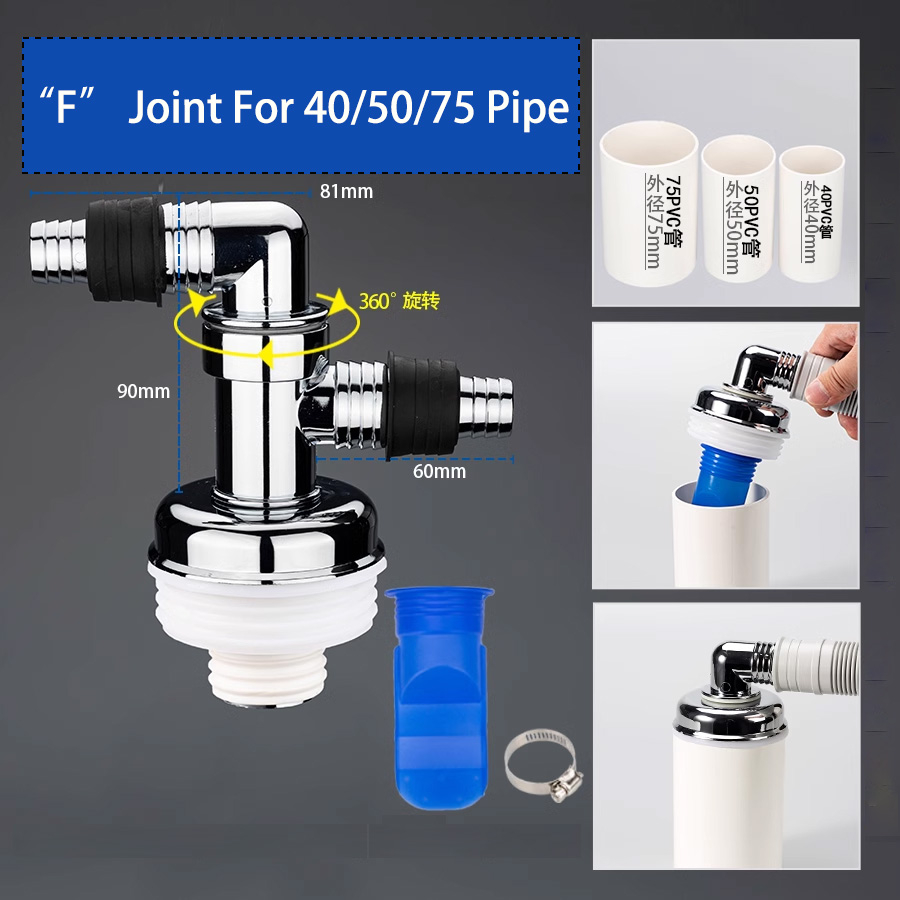 “F” Joint For 40/50/75 Pipe

81mm

360° 旋转

90mm

60mm

75PVC管
外径75mm

50PVC管
外径50mm

40PVC管
外径40mm