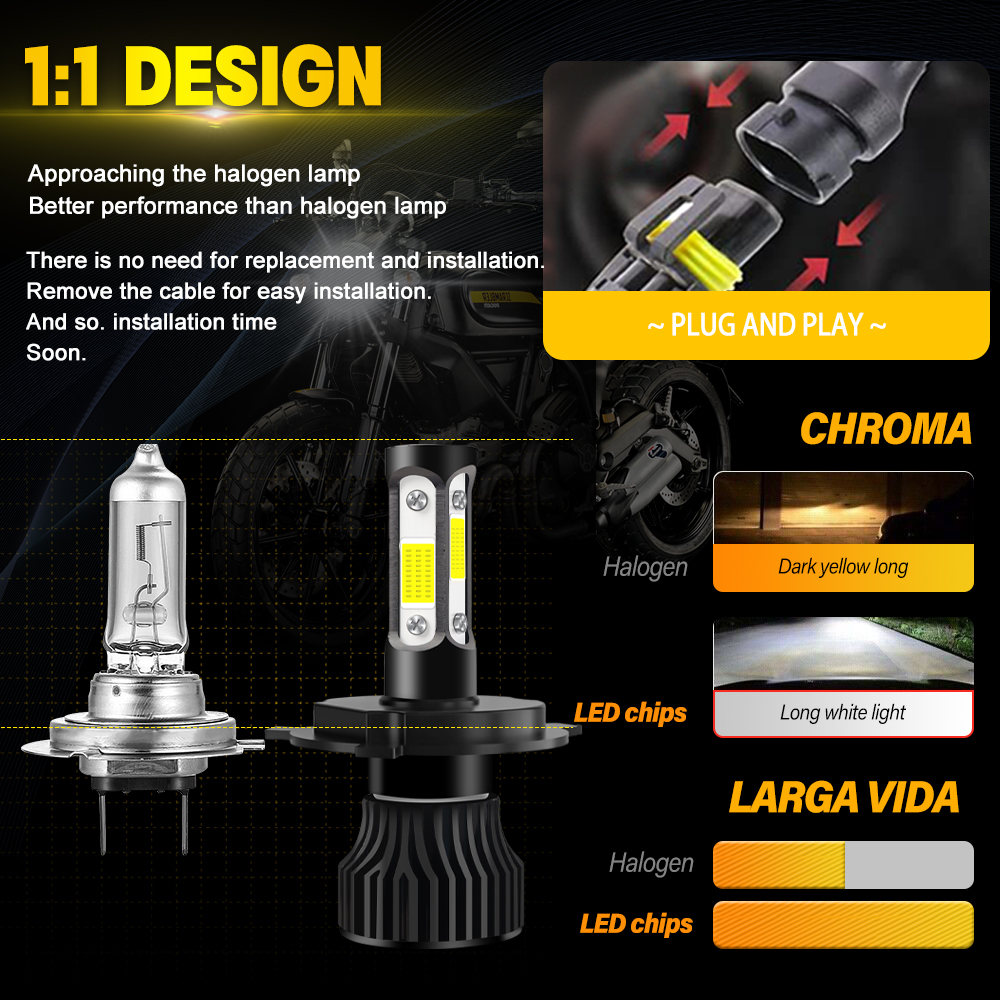 1:1 DESIGN

Approaching the halogen lamp
Better performance than halogen lamp

There is no need for replacement and installation.
Remove the cable for easy installation.
And so. installation time
Soon.

~ PLUG AND PLAY ~

CHROMA

Halogen

Dark yellow long

LED chips

Long white light

LARGA VIDA

Halogen

LED chips