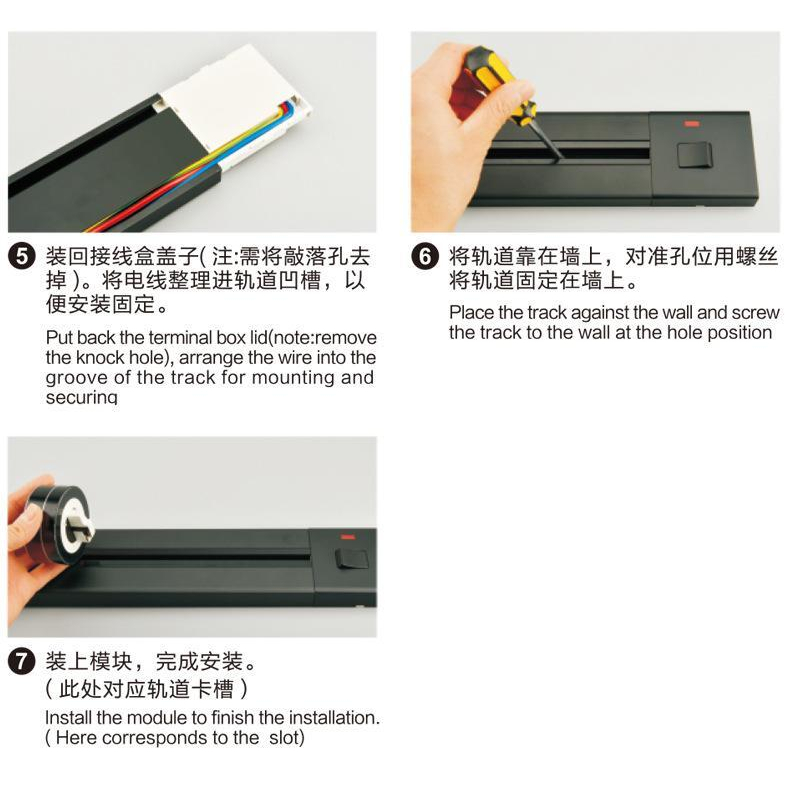 5 装回接线盒盖子( 注:需将敲落孔去掉 )。将电线整理进轨道凹槽，以便安装固定。

Put back the terminal box lid(note:remove the knock hole), arrange the wire into the groove of the track for mounting and securing

6 将轨道靠在墙上，对准孔位用螺丝将轨道固定在墙上。

Place the track against the wall and screw the track to the wall at the hole position

7 装上模块，完成安装。
( 此处对应轨道卡槽 )

Install the module to finish the installation.
( Here corresponds to the slot)