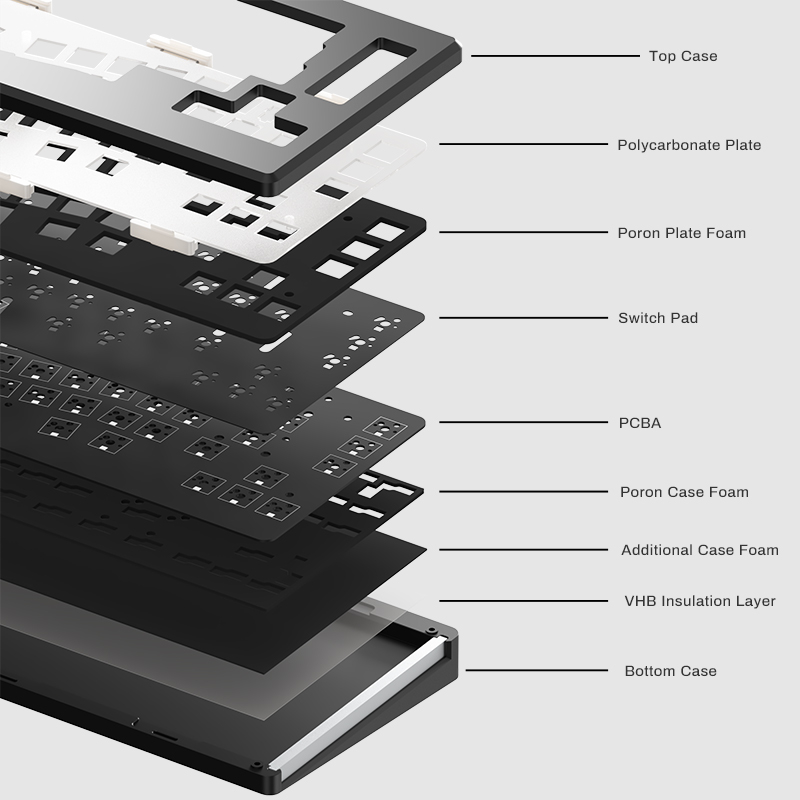 Top Case

Polycarbonate Plate

Poron Plate Foam

Switch Pad

PCBA

Poron Case Foam

Additional Case Foam

VHB Insulation Layer

Bottom Case