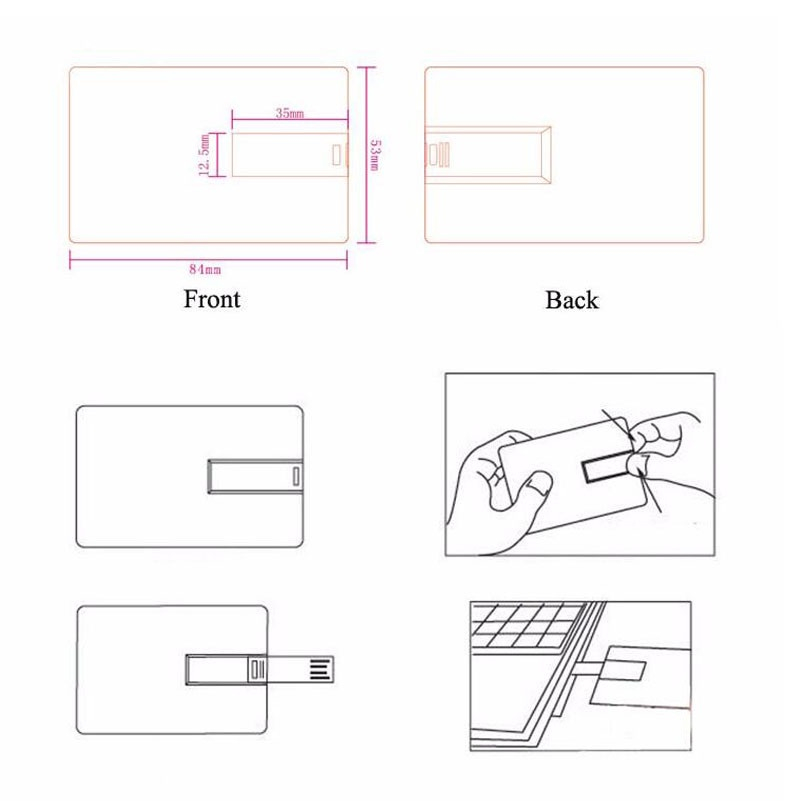 35mm

12.5mm

53mm

84mm

Front

Back