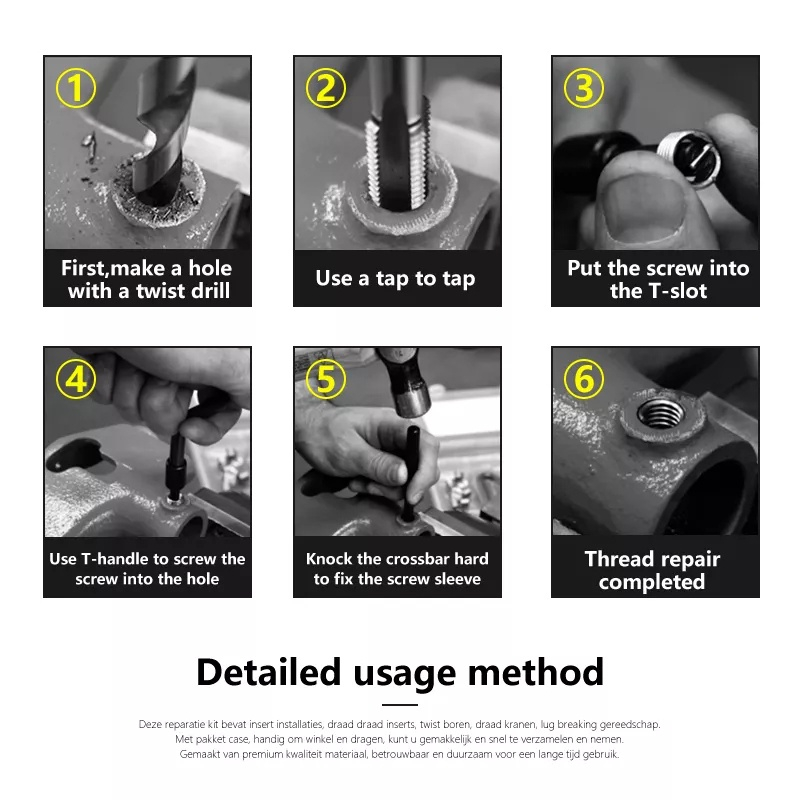 ①
First,make a hole with a twist drill

②
Use a tap to tap

③
Put the screw into the T-slot

④
Use T-handle to screw the screw into the hole

⑤
Knock the crossbar hard to fix the screw sleeve

⑥
Thread repair completed

Detailed usage method

Deze reparatie kit bevat insert installaties, draad draad inserts, twist boren, draad kranen, lug breaking gereedschap.
Met pakket case, handig om winkel en dragen, kunt u gemakkelijk en snel te verzamelen en nemen.
Gemaakt van premium kwaliteit materiaal, betrouwbaar en duurzaam voor een lange tijd gebruik.