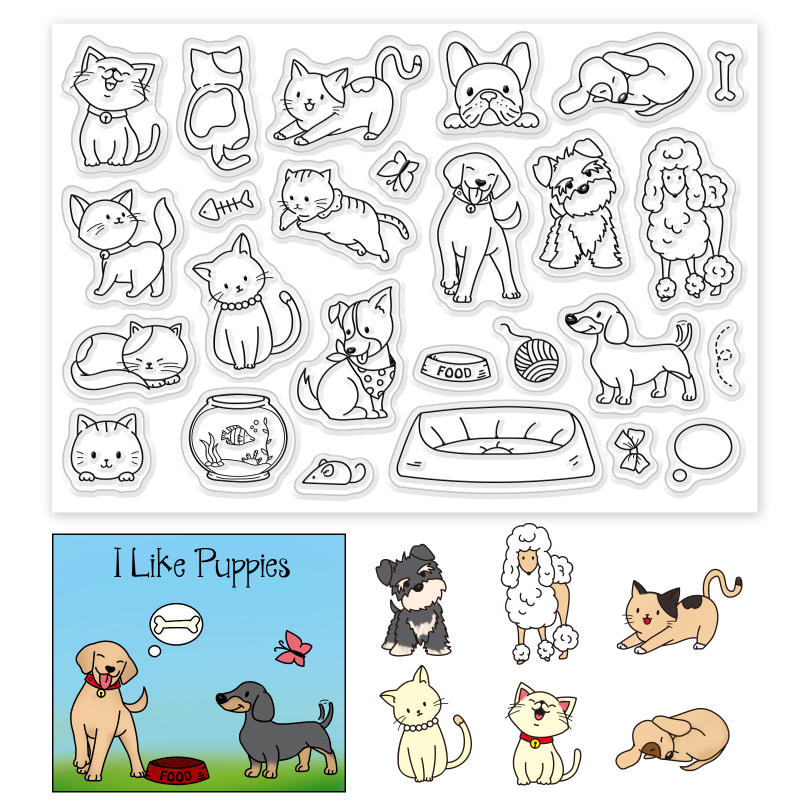 FOOD

I Like Puppies

FOOD