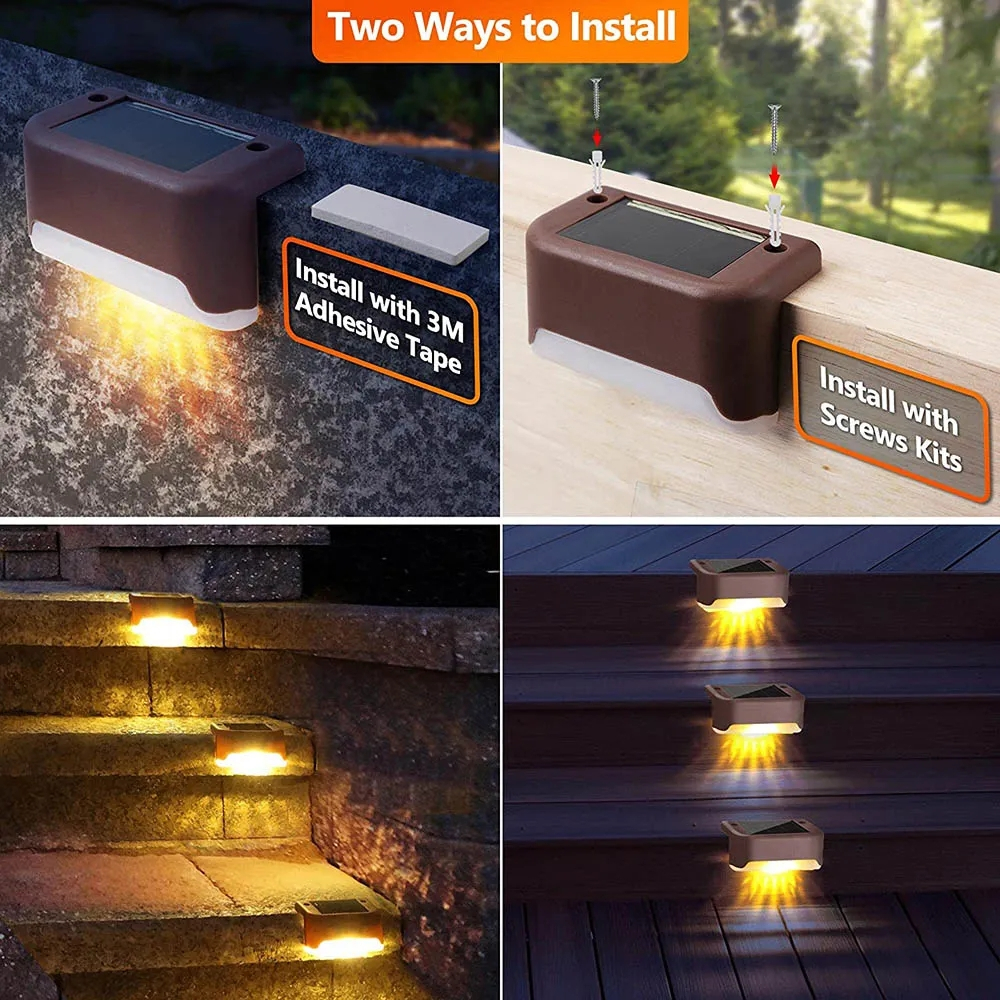 Two Ways to Install

Install with 3M Adhesive Tape

Install with Screws Kits