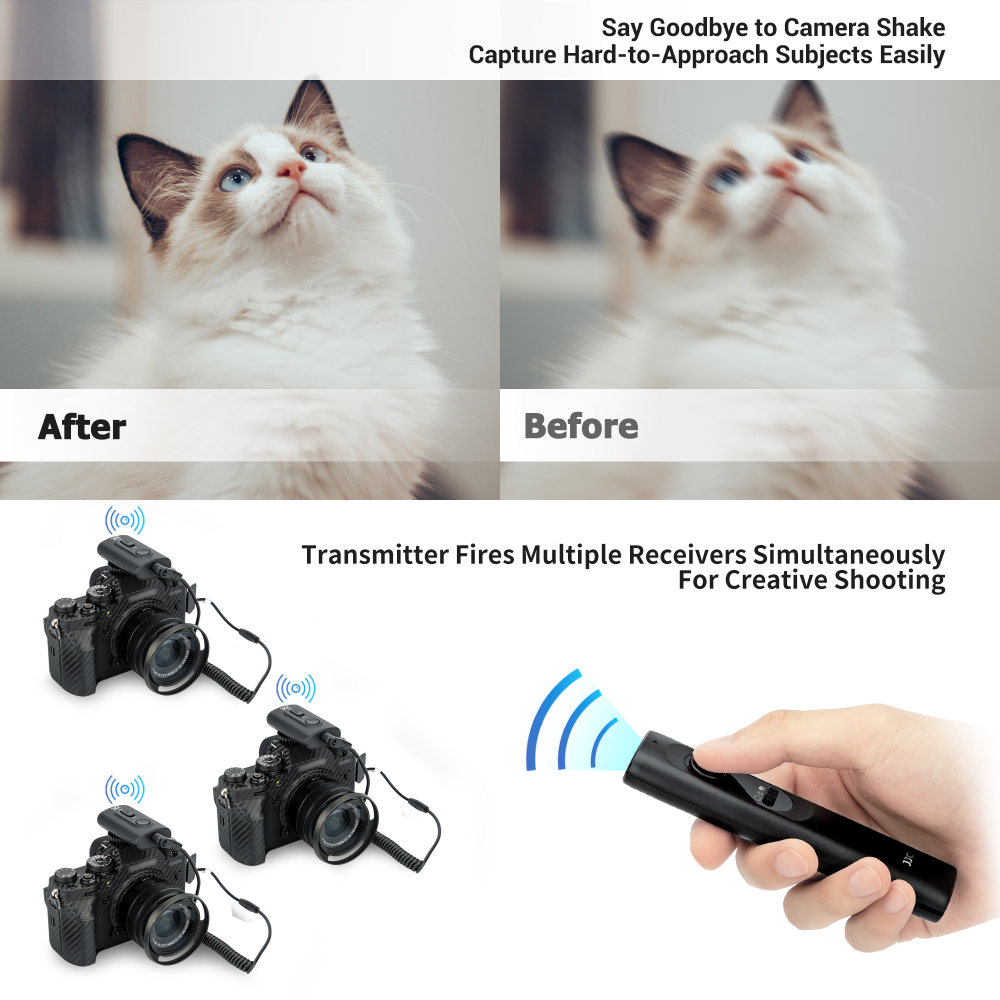 Say Goodbye to Camera Shake
Capture Hard-to-Approach Subjects Easily

After

Before

Transmitter Fires Multiple Receivers Simultaneously
For Creative Shooting

JJC