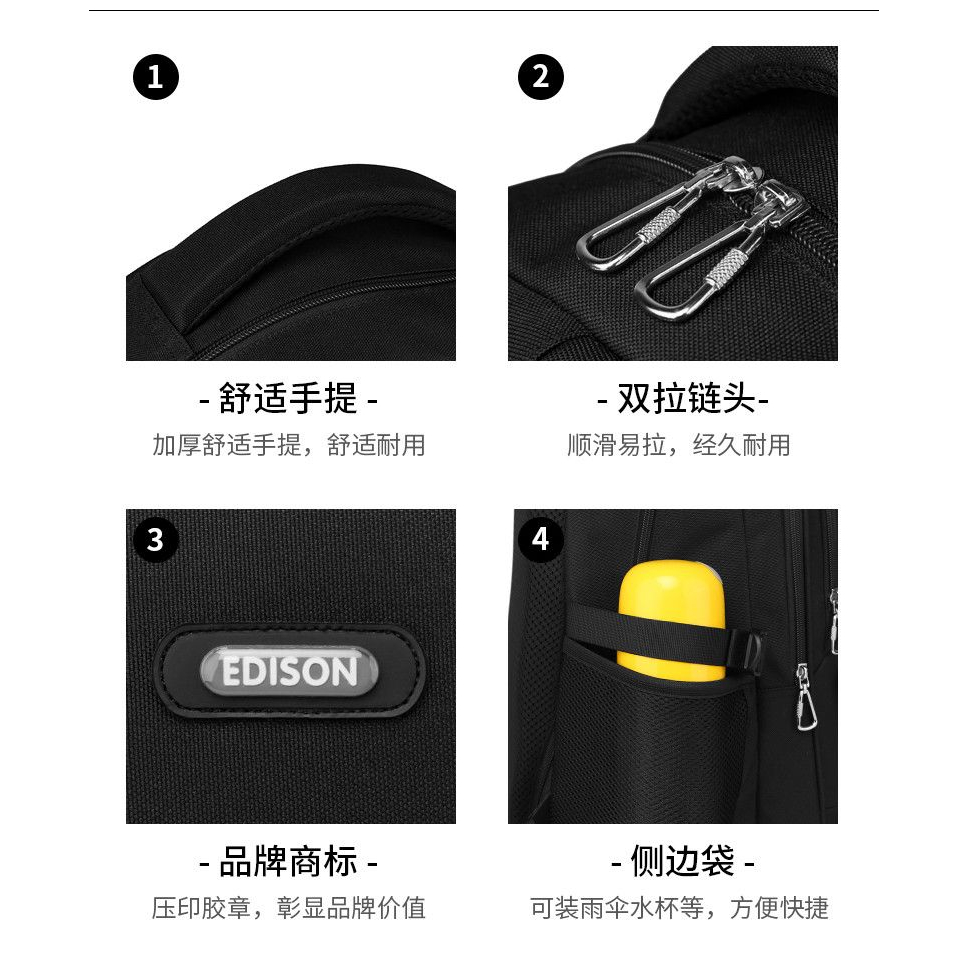 1

- 舒适手提 -

加厚舒适手提，舒适耐用

2

- 双拉链头-

顺滑易拉，经久耐用

3

EDISON

- 品牌商标 -

压印胶章，彰显品牌价值

4

- 侧边袋 -

可装雨伞水杯等，方便快捷