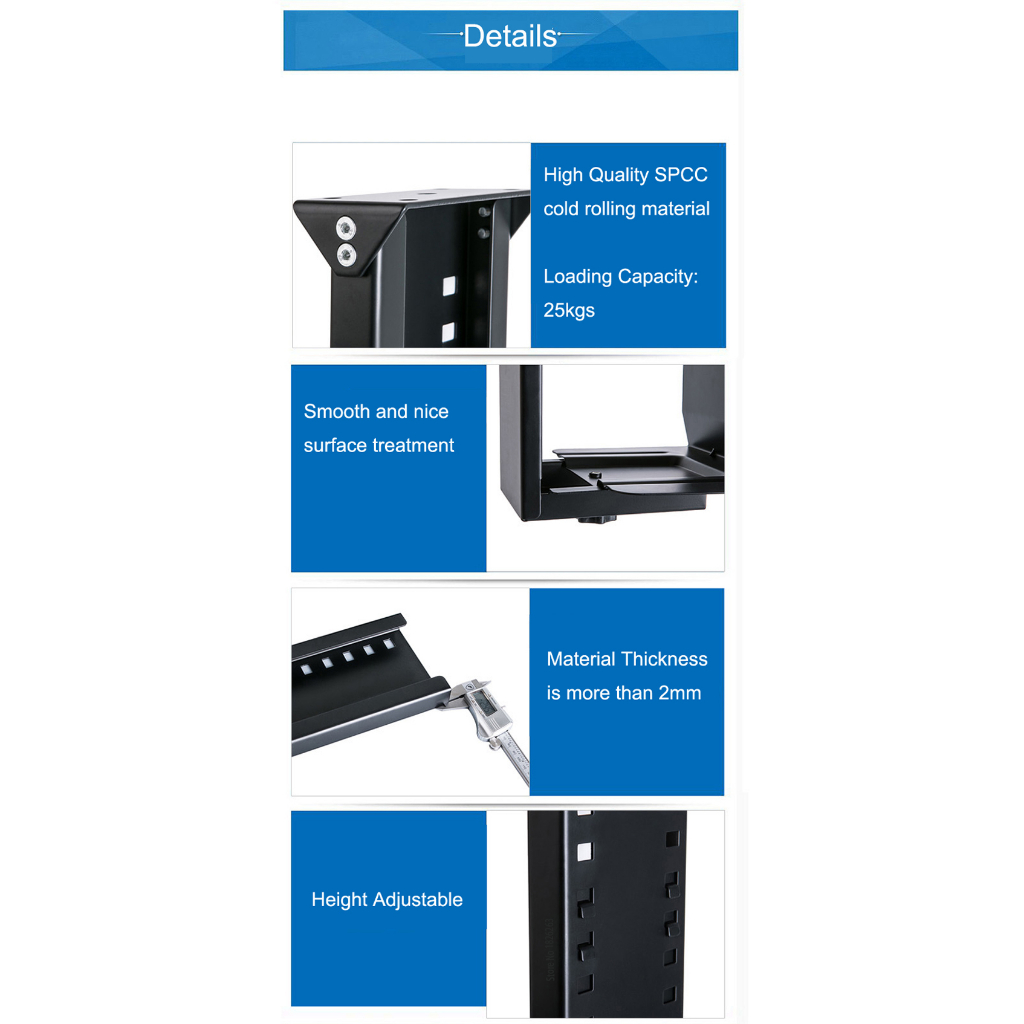 Details

High Quality SPCC cold rolling material

Loading Capacity: 25kgs

Smooth and nice surface treatment

Material Thickness is more than 2mm

Height Adjustable