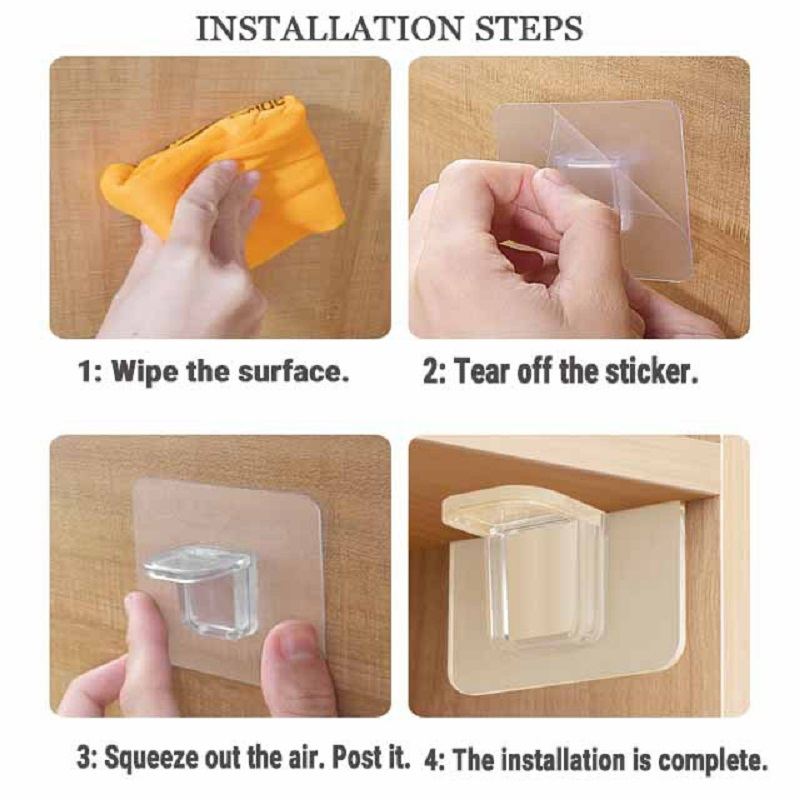 INSTALLATION STEPS

1: Wipe the surface.

2: Tear off the sticker.

3: Squeeze out the air. Post it.

4: The installation is complete.