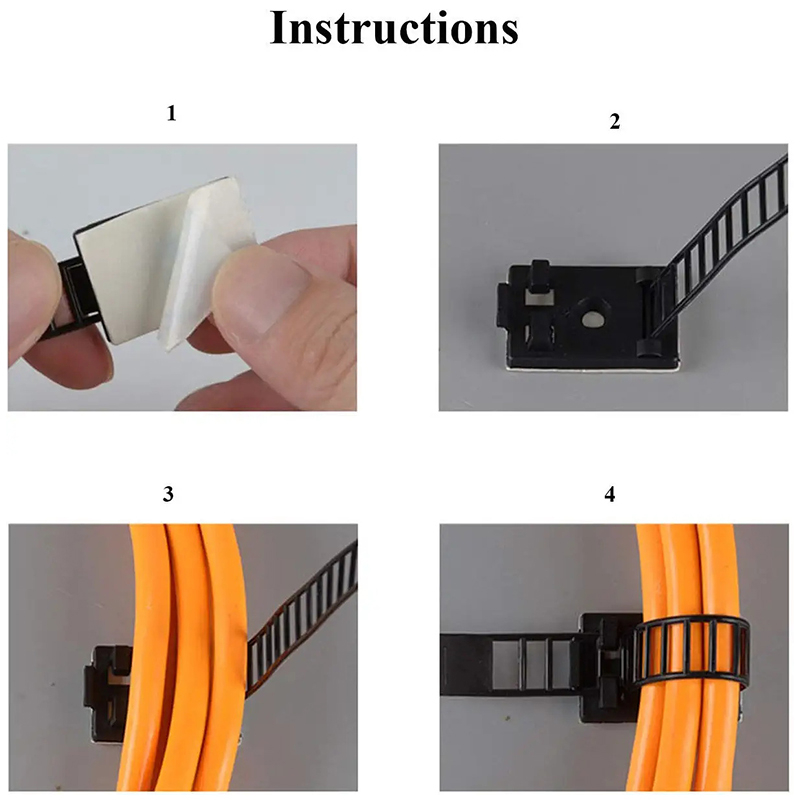 Instructions

1

2

3

4