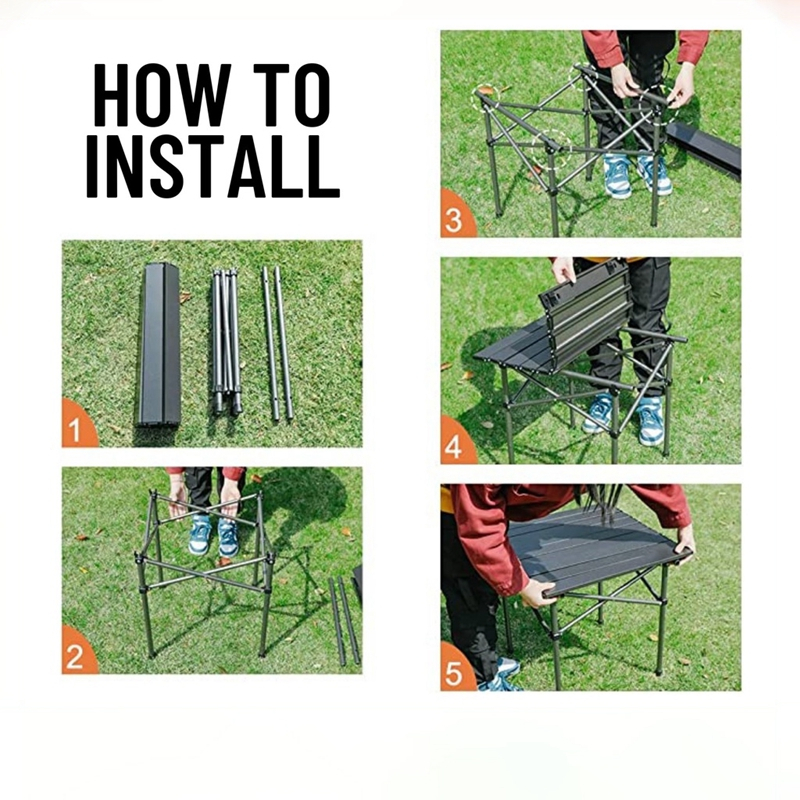 HOW TO INSTALL

1

2

3

4

5