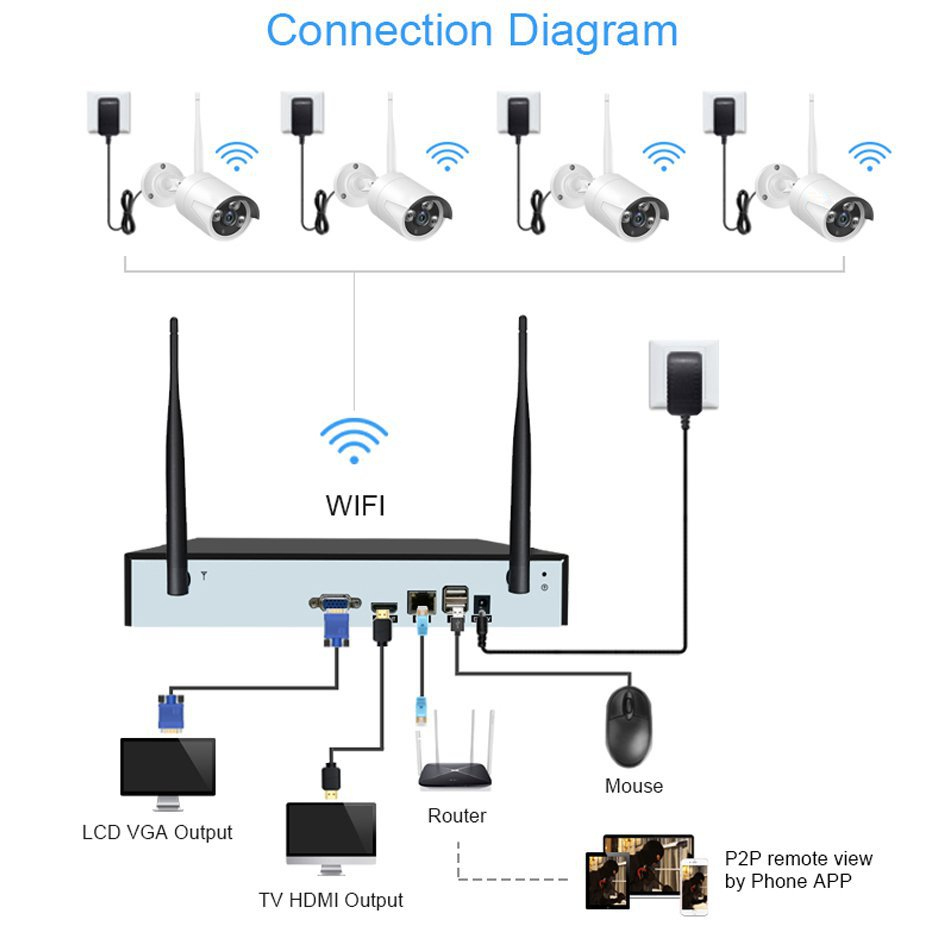 Connection Diagram

WIFI

LCD VGA Output

TV HDMI Output

Router

Mouse

P2P remote view by Phone APP