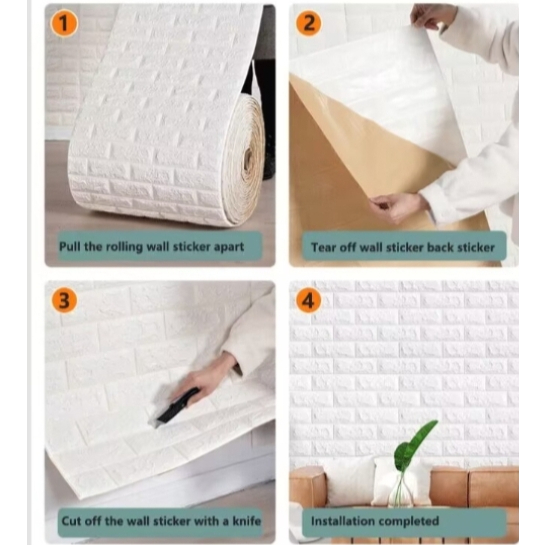 1

Pull the rolling wall sticker apart

2

Tear off wall sticker back sticker

3

Cut off the wall sticker with a knife

4

Installation completed