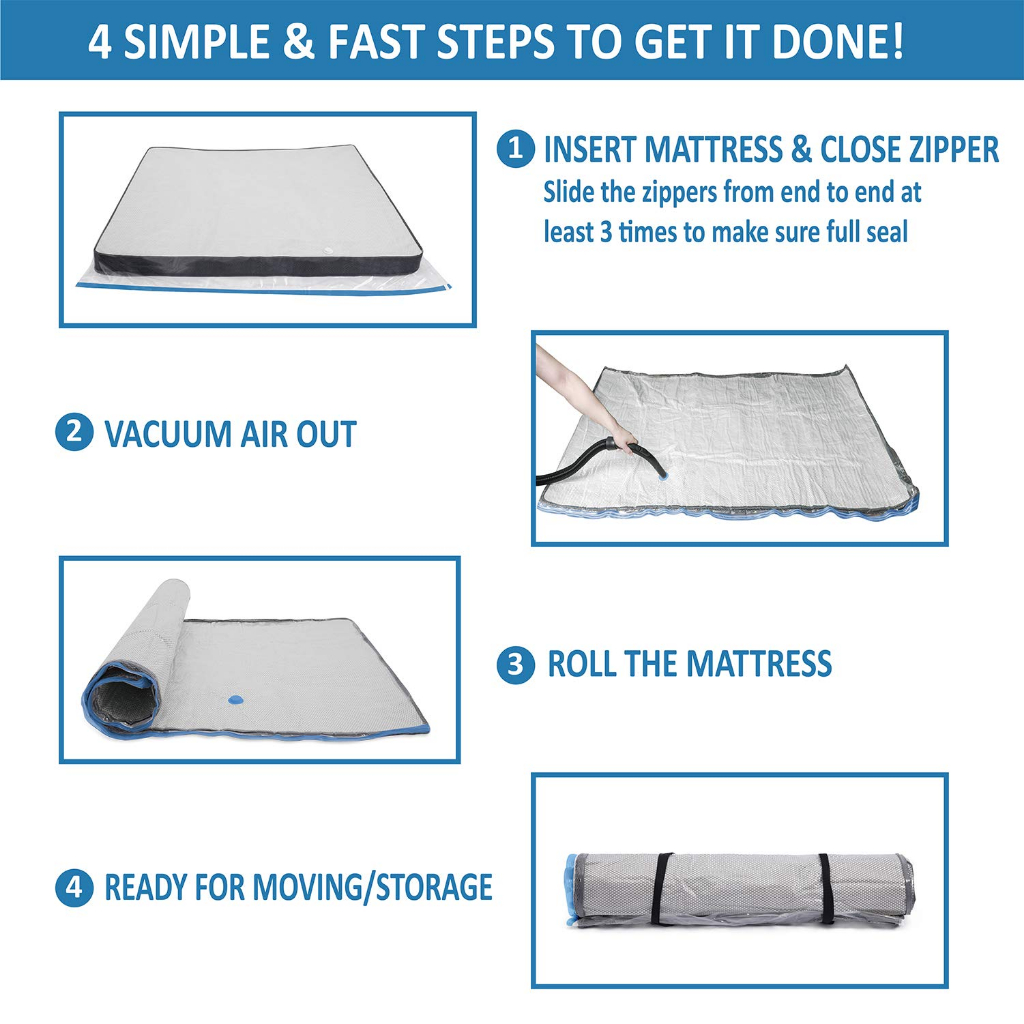 4 SIMPLE & FAST STEPS TO GET IT DONE!

1 INSERT MATTRESS & CLOSE ZIPPER
Slide the zippers from end to end at least 3 times to make sure full seal

2 VACUUM AIR OUT

3 ROLL THE MATTRESS

4 READY FOR MOVING/STORAGE