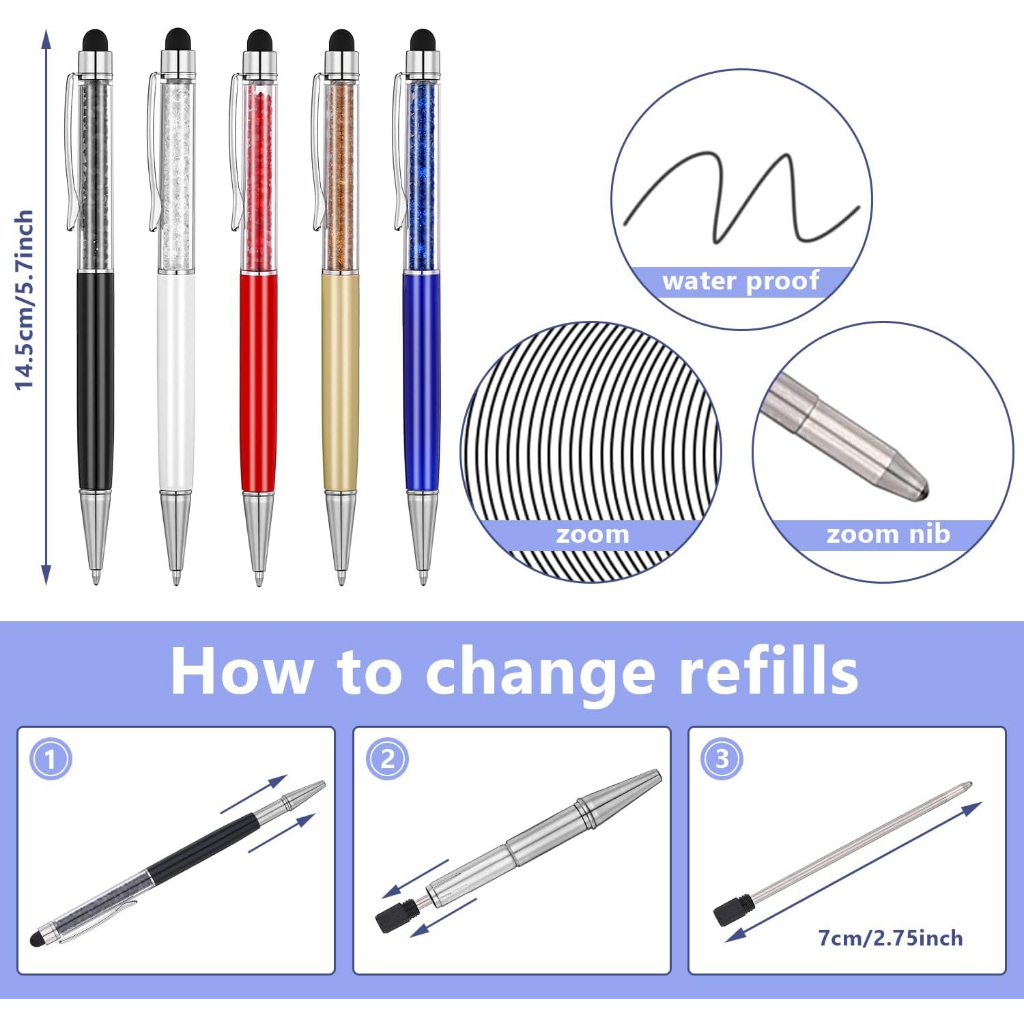 14.5cm/5.7inch

water proof

zoom

zoom nib

How to change refills

1

2

3

7cm/2.75inch