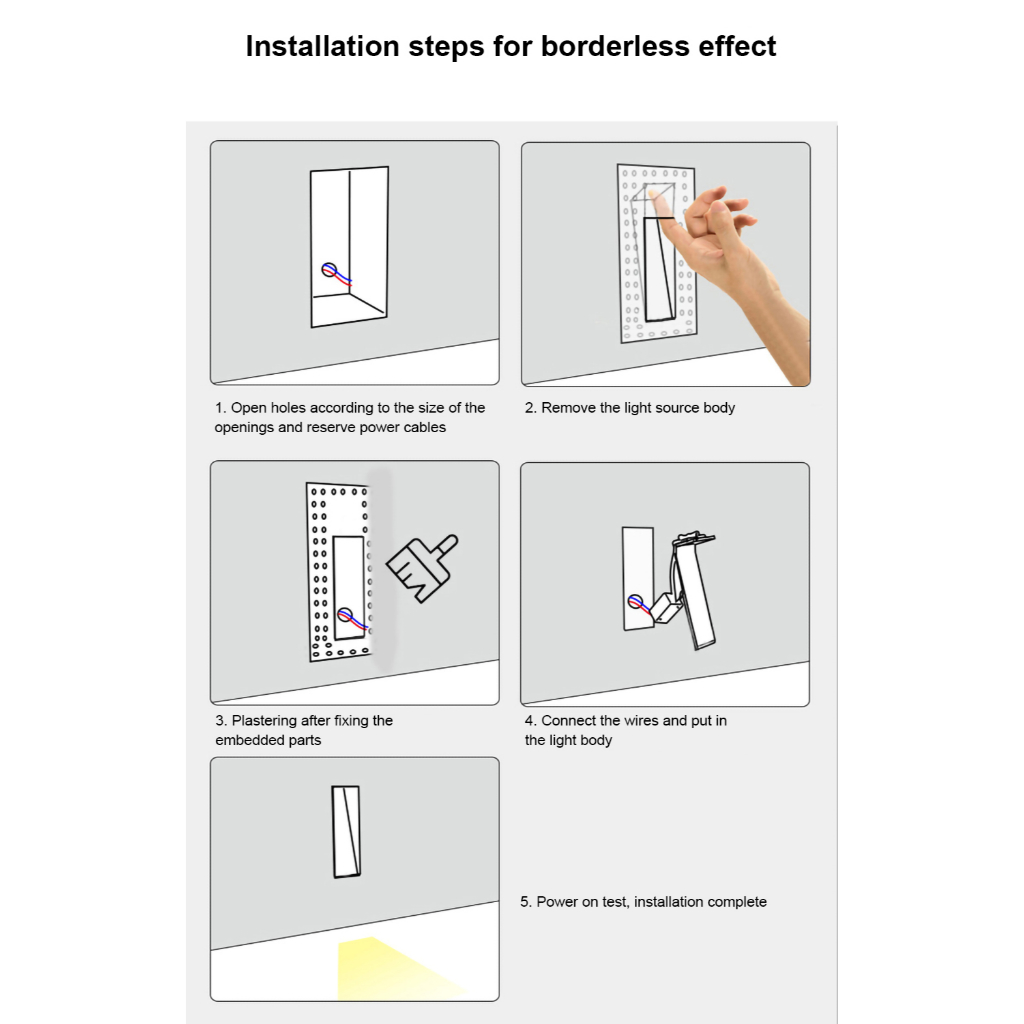 Installation steps for borderless effect

1. Open holes according to the size of the openings and reserve power cables

2. Remove the light source body

3. Plastering after fixing the embedded parts

4. Connect the wires and put in the light body

5. Power on test, installation complete