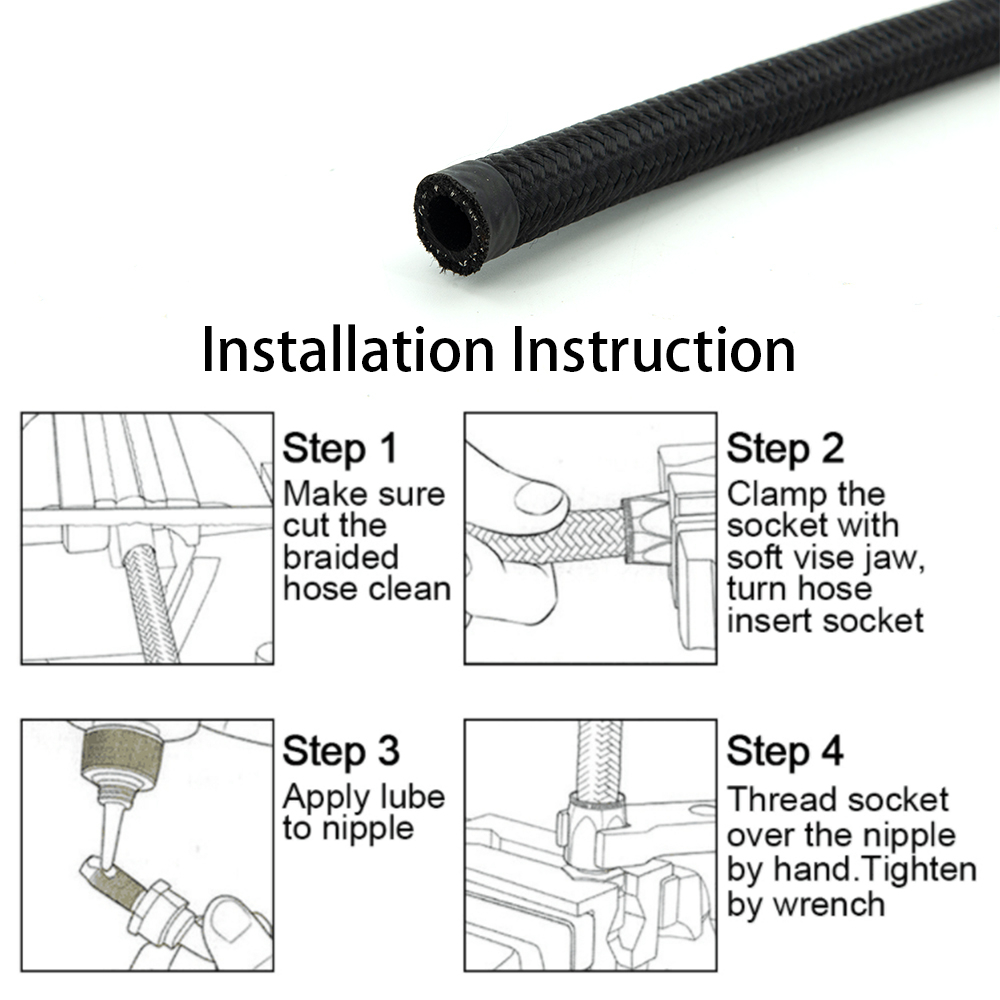 Installation Instruction

Step 1
Make sure cut the braided hose clean

Step 2
Clamp the socket with soft vise jaw, turn hose insert socket

Step 3
Apply lube to nipple

Step 4
Thread socket over the nipple by hand.Tighten by wrench