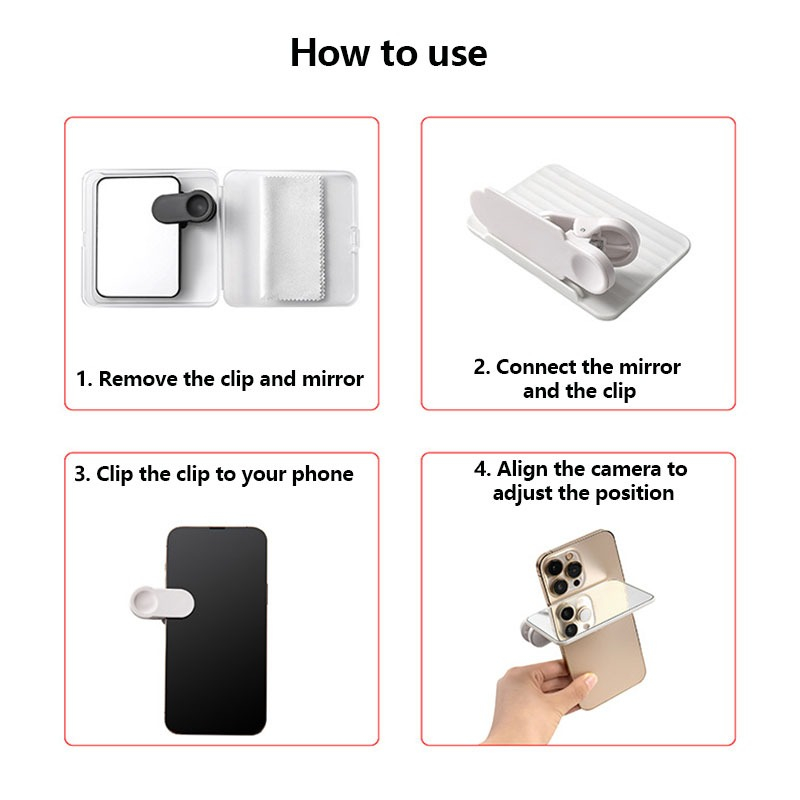 How to use

1. Remove the clip and mirror

2. Connect the mirror and the clip

3. Clip the clip to your phone

4. Align the camera to adjust the position