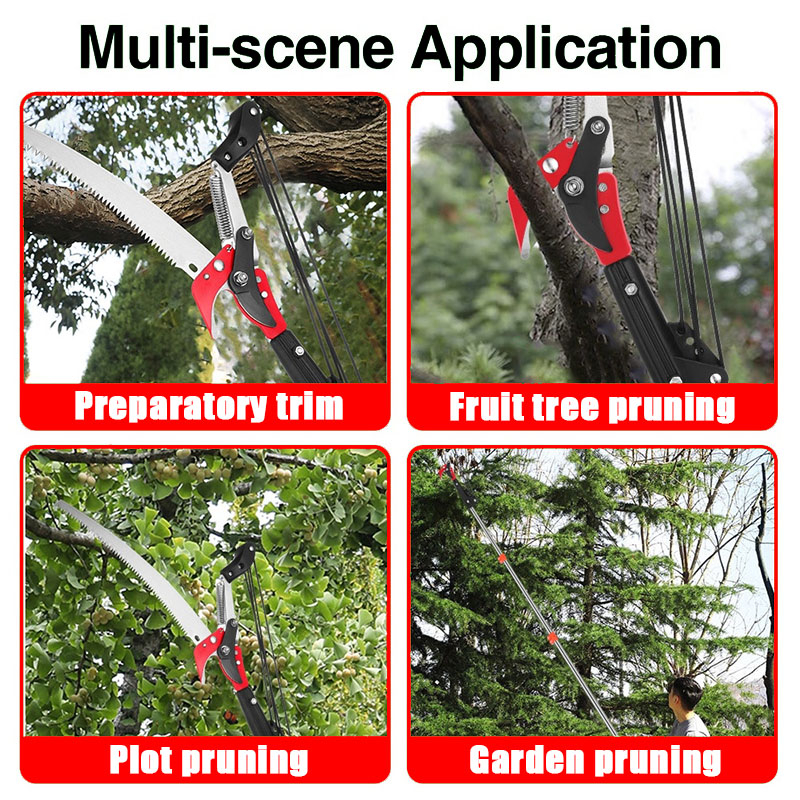 Multi-scene Application

Preparatory trim

Fruit tree pruning

Plot pruning

Garden pruning