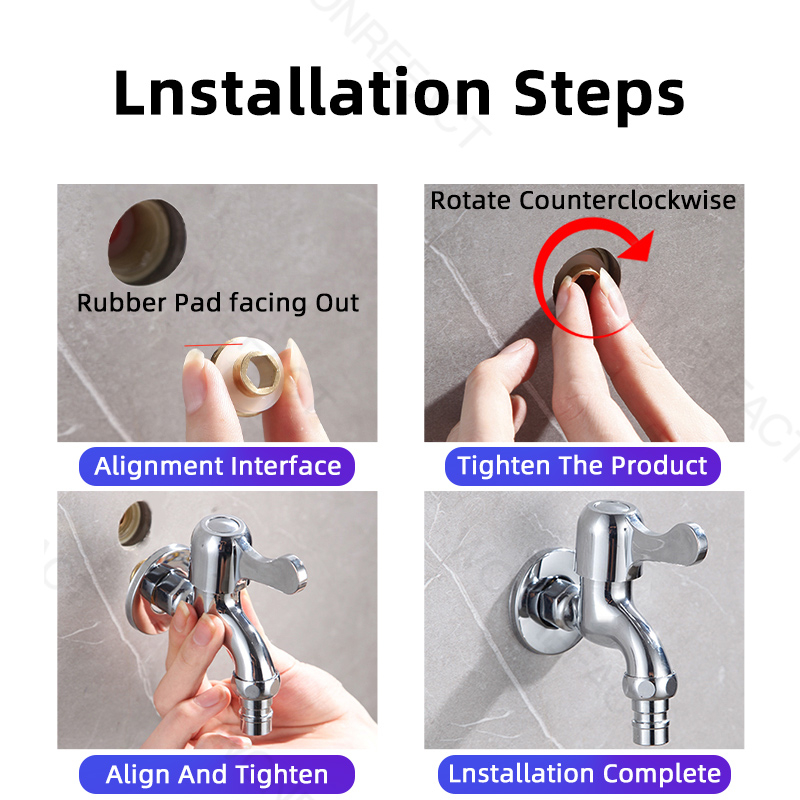 Lnstallation Steps

Rubber Pad facing Out

Alignment Interface

Rotate Counterclockwise

Tighten The Product

Align And Tighten

Lnstallation Complete