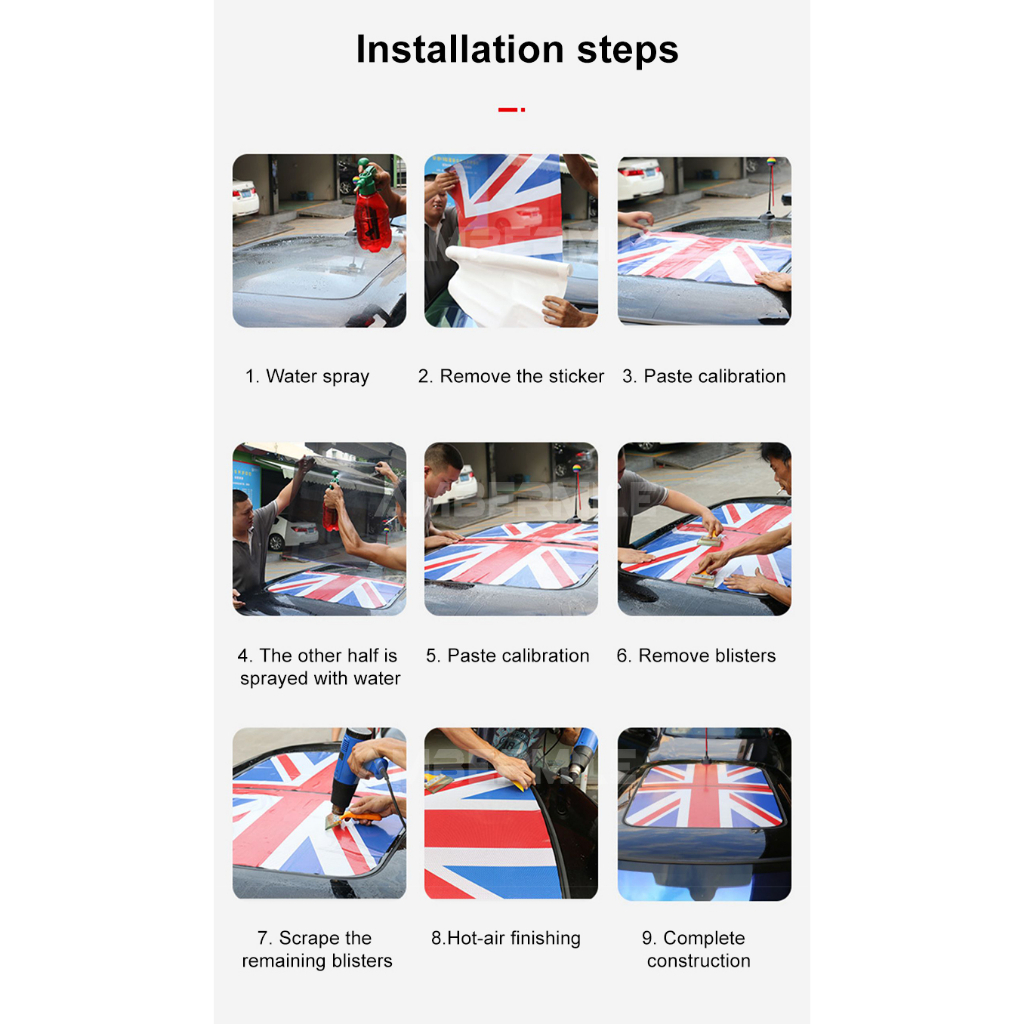 Installation steps

1. Water spray

2. Remove the sticker

3. Paste calibration

4. The other half is sprayed with water

5. Paste calibration

6. Remove blisters

7. Scrape the remaining blisters

8.Hot-air finishing

9. Complete construction