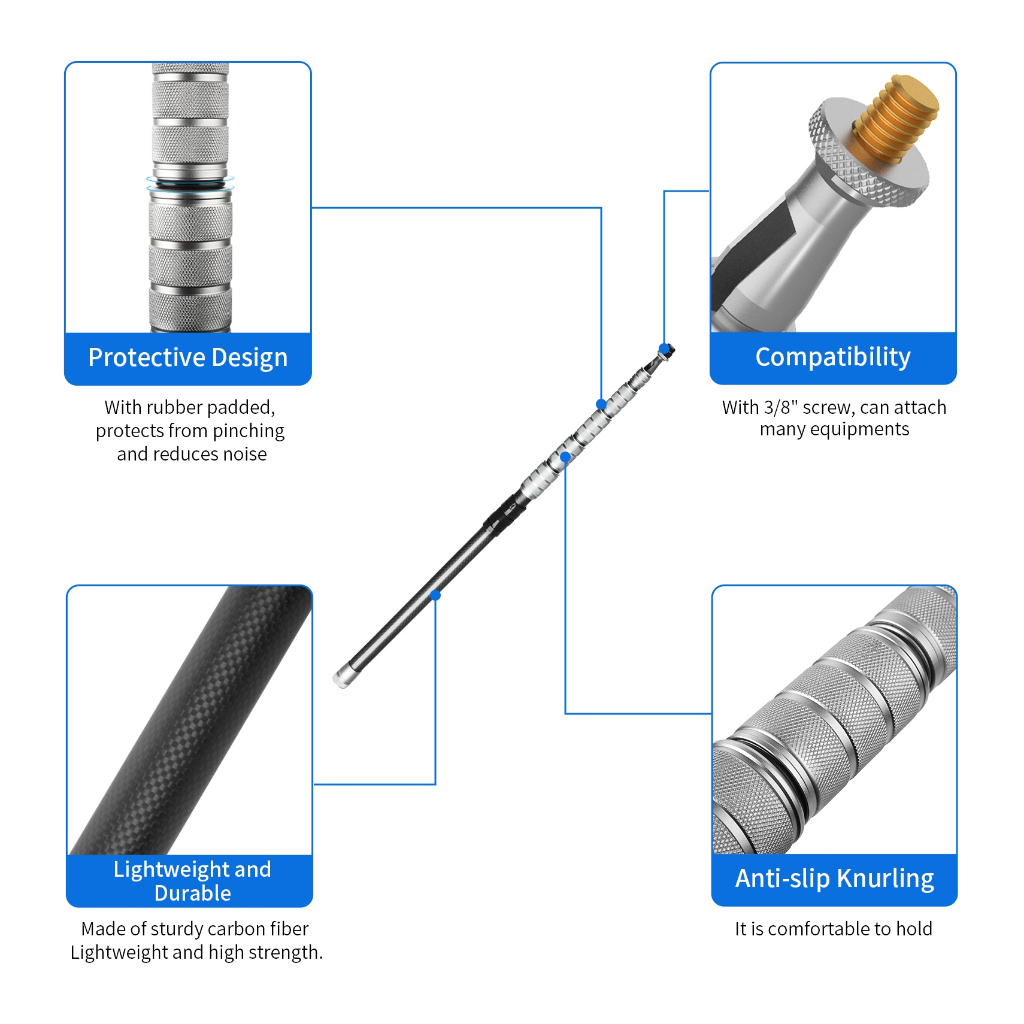 Protective Design

With rubber padded, protects from pinching and reduces noise

Compatibility

With 3/8" screw, can attach many equipments

Lightweight and Durable

Made of sturdy carbon fiber Lightweight and high strength.

Anti-slip Knurling

It is comfortable to hold