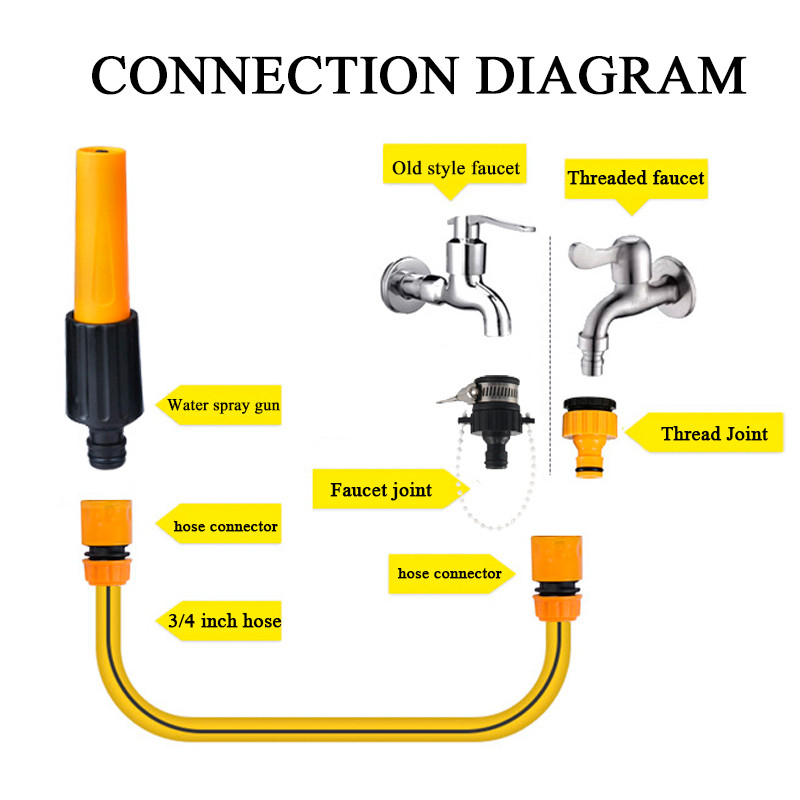 CONNECTION DIAGRAM

Old style faucet

Threaded faucet

Water spray gun

Thread Joint

Faucet joint

hose connector

hose connector

3/4 inch hose