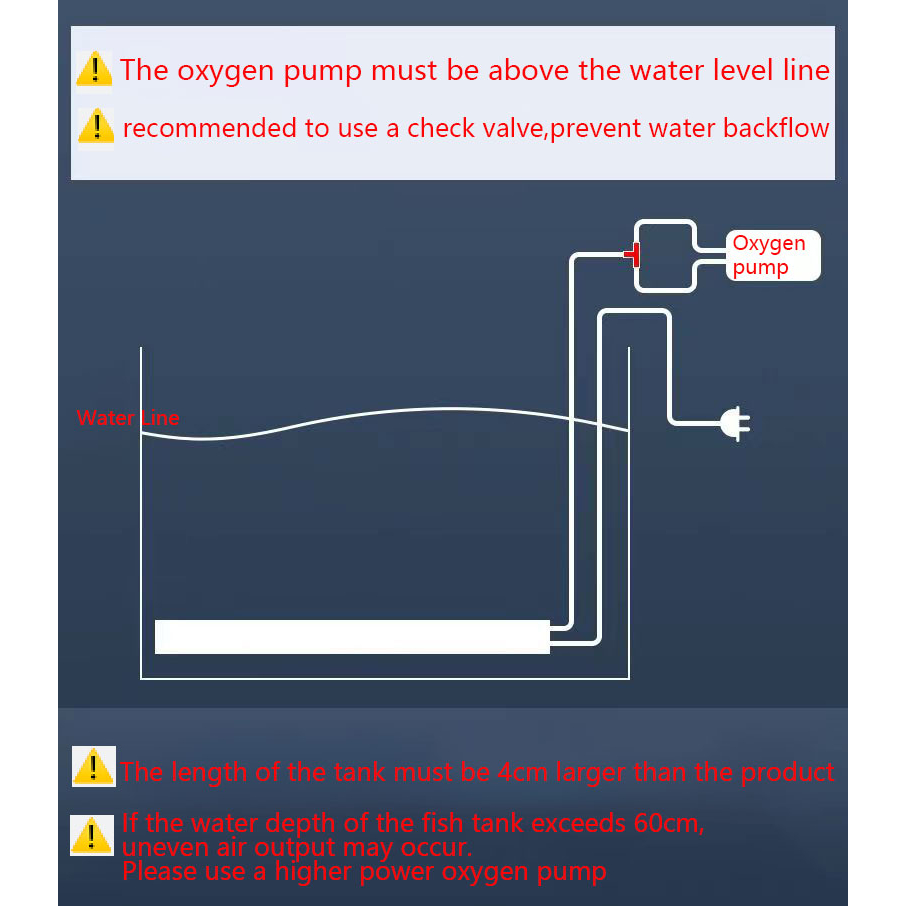 The oxygen pump must be above the water level line

recommended to use a check valve,prevent water backflow

Oxygen pump

Water Line

The length of the tank must be 4cm larger than the product

If the water depth of the fish tank exceeds 60cm, uneven air output may occur. Please use a higher power oxygen pump