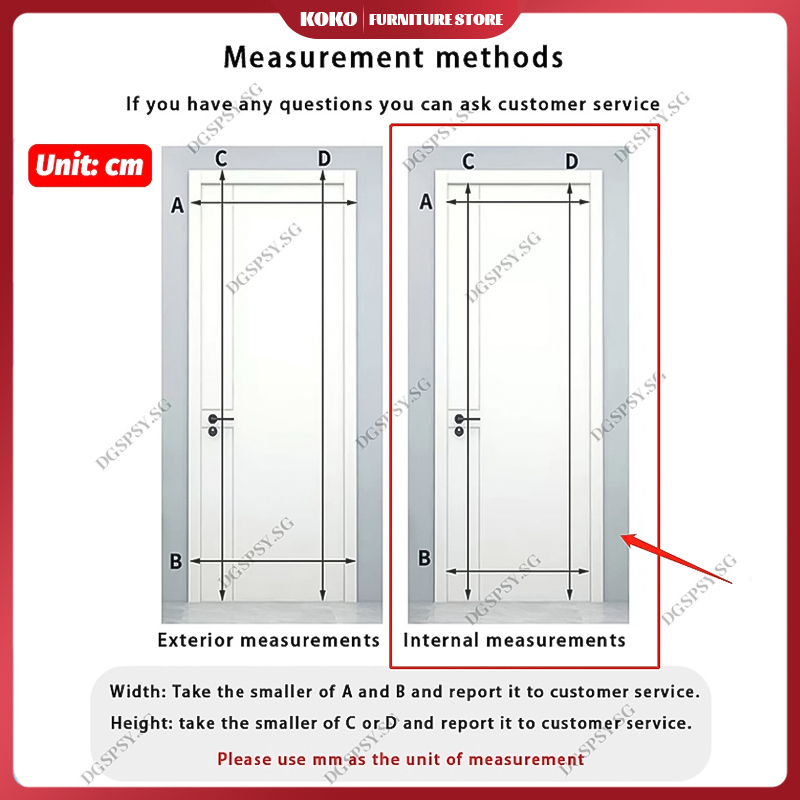 KOKO | FURNITURE STORE

Measurement methods

If you have any questions you can ask customer service

Unit: cm

C D
A
B
Exterior measurements

C D
A
B
Internal measurements

Width: Take the smaller of A and B and report it to customer service.
Height: take the smaller of C or D and report it to customer service.
Please use mm as the unit of measurement

DGSPSY.SG