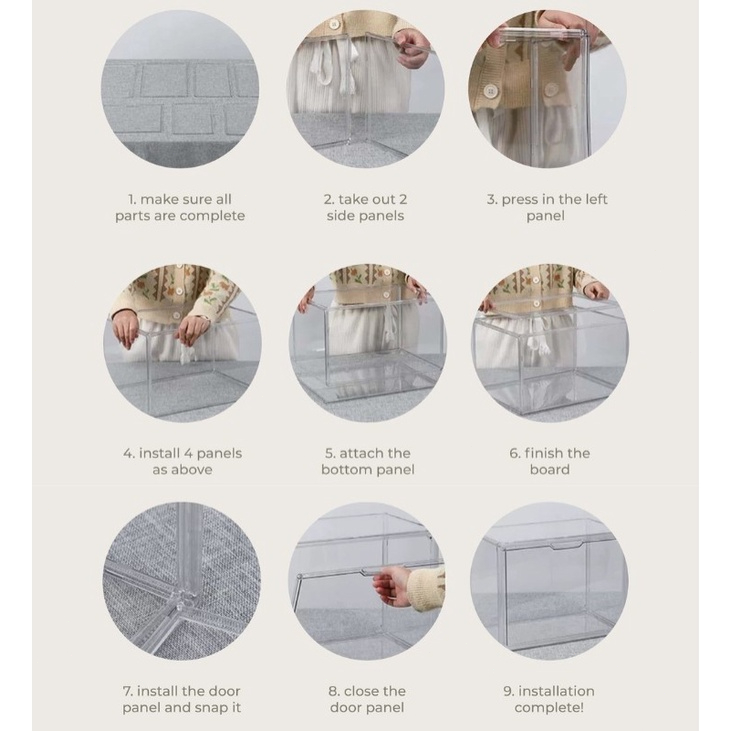 1. make sure all parts are complete

2. take out 2 side panels

3. press in the left panel

4. install 4 panels as above

5. attach the bottom panel

6. finish the board

7. install the door panel and snap it

8. close the door panel

9. installation complete!