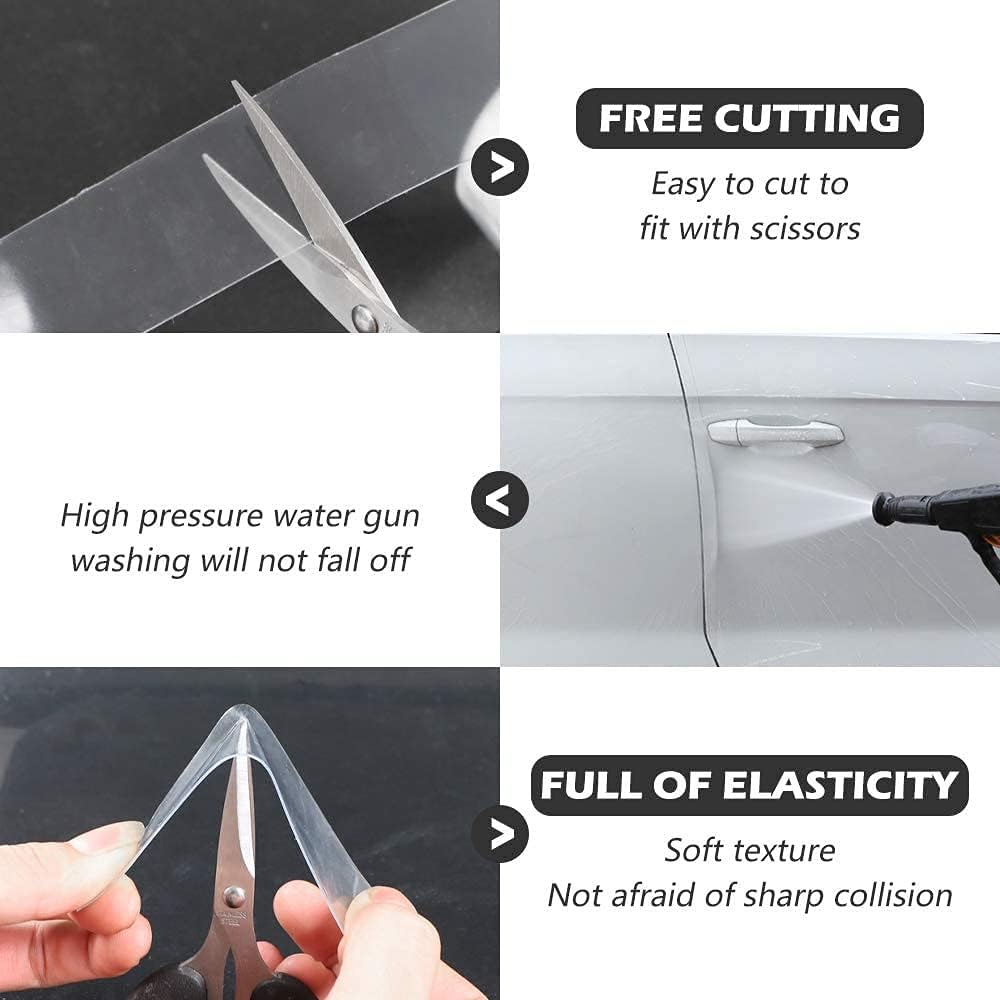 FREE CUTTING

Easy to cut to fit with scissors

High pressure water gun washing will not fall off

FULL OF ELASTICITY

Soft texture
Not afraid of sharp collision