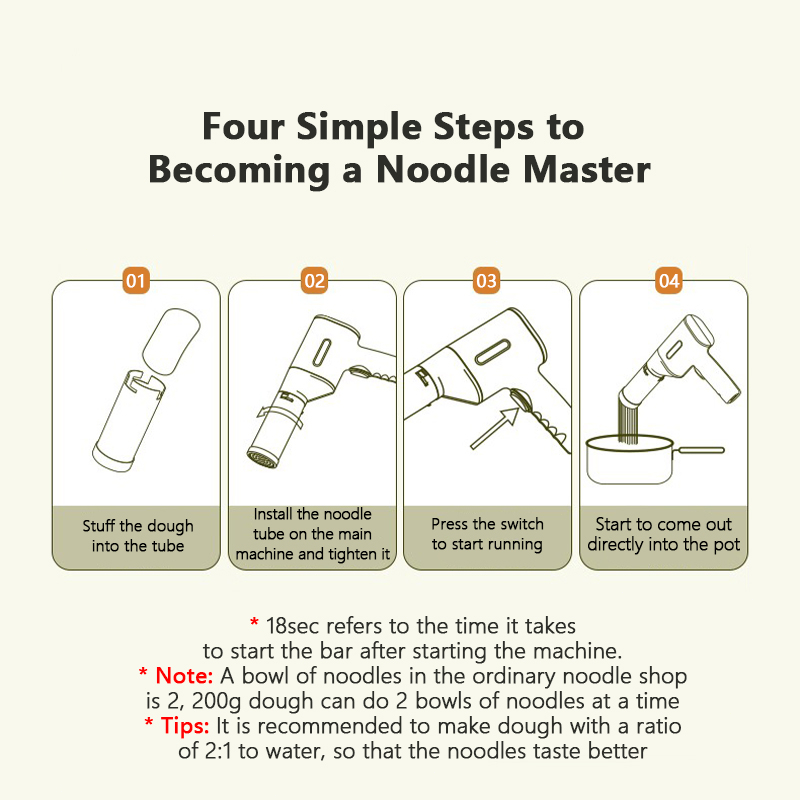 Four Simple Steps to Becoming a Noodle Master

01

Stuff the dough into the tube

02

Install the noodle tube on the main machine and tighten it

03

Press the switch to start running

04

Start to come out directly into the pot

* 18sec refers to the time it takes to start the bar after starting the machine.
* Note: A bowl of noodles in the ordinary noodle shop is 2, 200g dough can do 2 bowls of noodles at a time
* Tips: It is recommended to make dough with a ratio of 2:1 to water, so that the noodles taste better