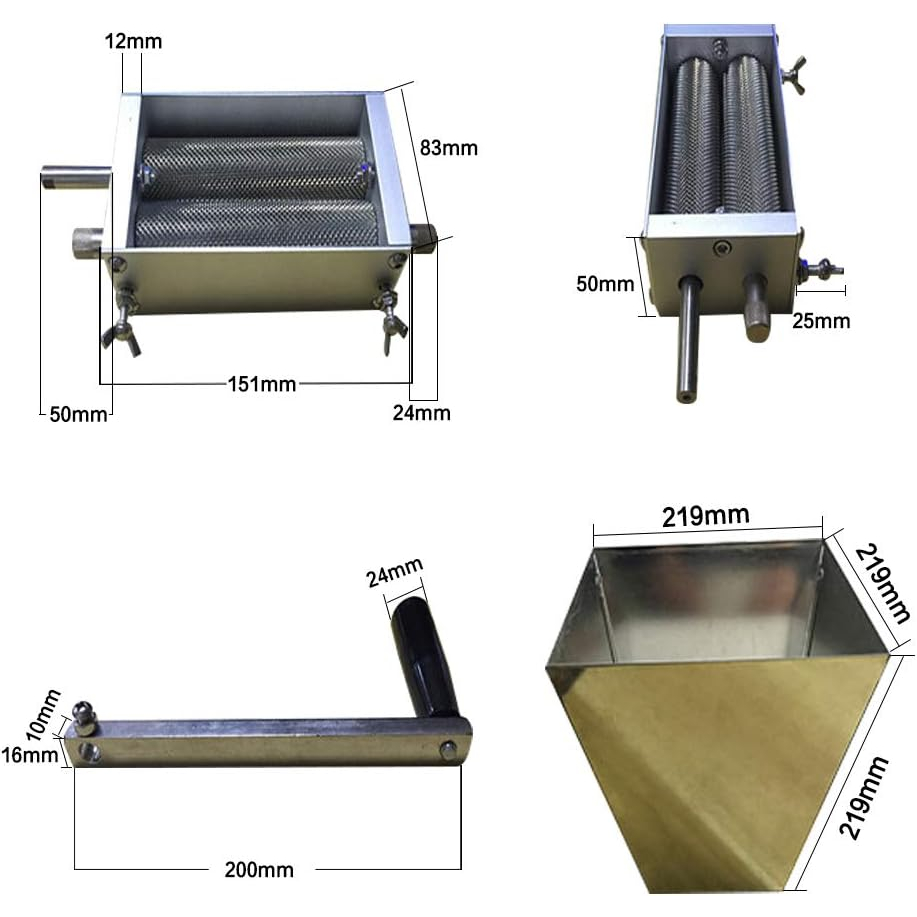 12mm
83mm
151mm
50mm
24mm
50mm
25mm
24mm
10mm
16mm
200mm
219mm
219mm
219mm