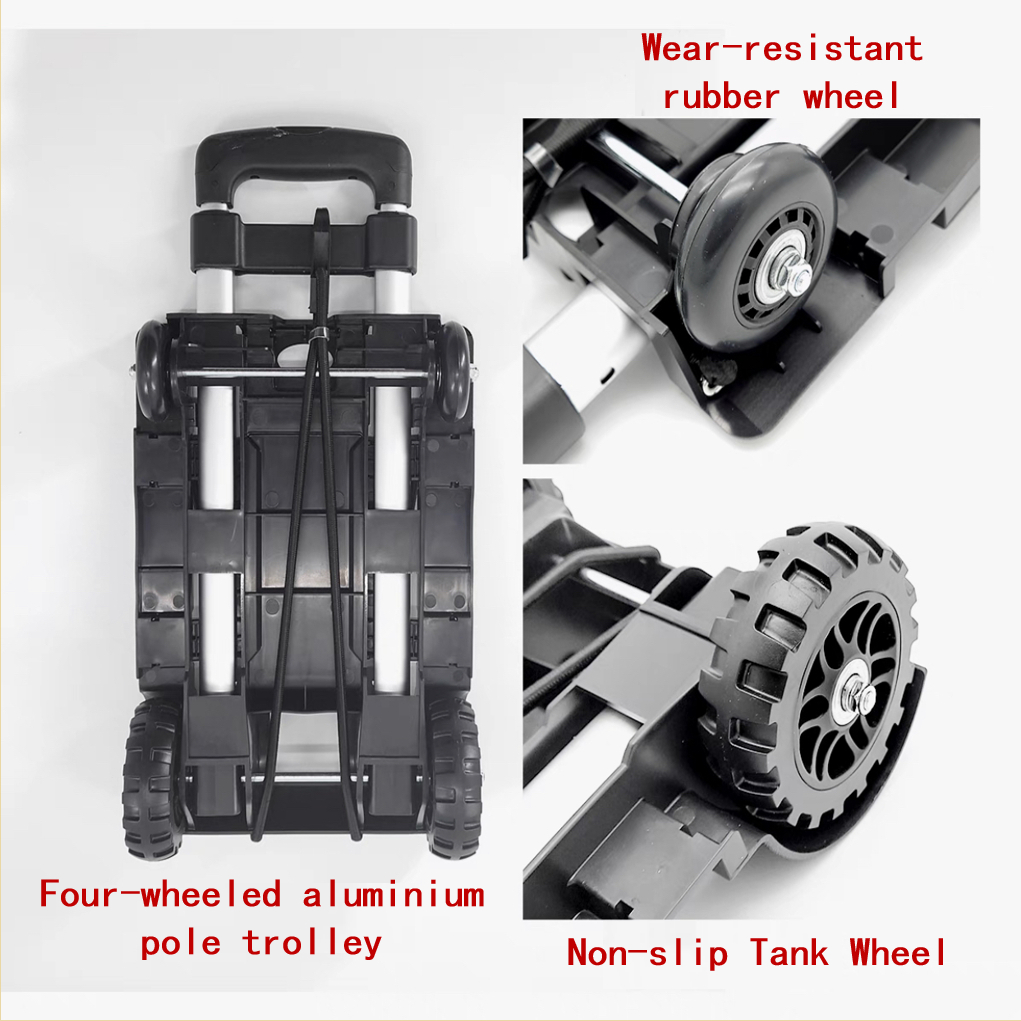 Wear-resistant rubber wheel

Four-wheeled aluminium pole trolley

Non-slip Tank Wheel