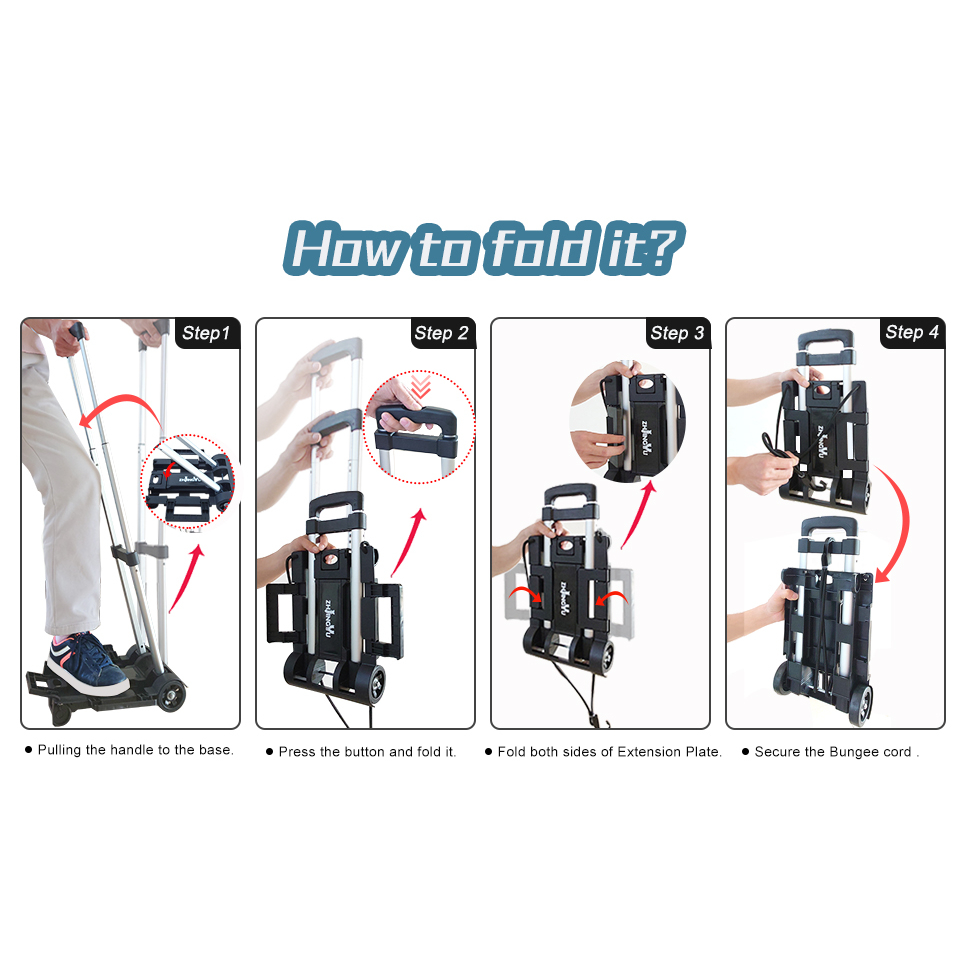 How to fold it?

Step1

● Pulling the handle to the base.

Step 2

● Press the button and fold it.

Step 3

● Fold both sides of Extension Plate.

Step 4

● Secure the Bungee cord .