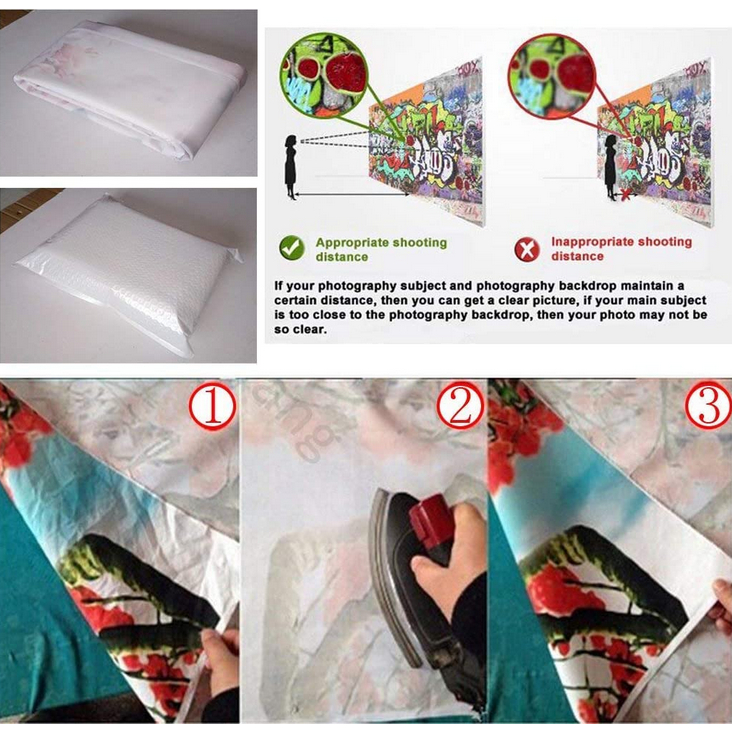 Appropriate shooting distance

Inappropriate shooting distance

If your photography subject and photography backdrop maintain a certain distance, then you can get a clear picture, if your main subject is too close to the photography backdrop, then your photo may not be so clear.

①

②

③