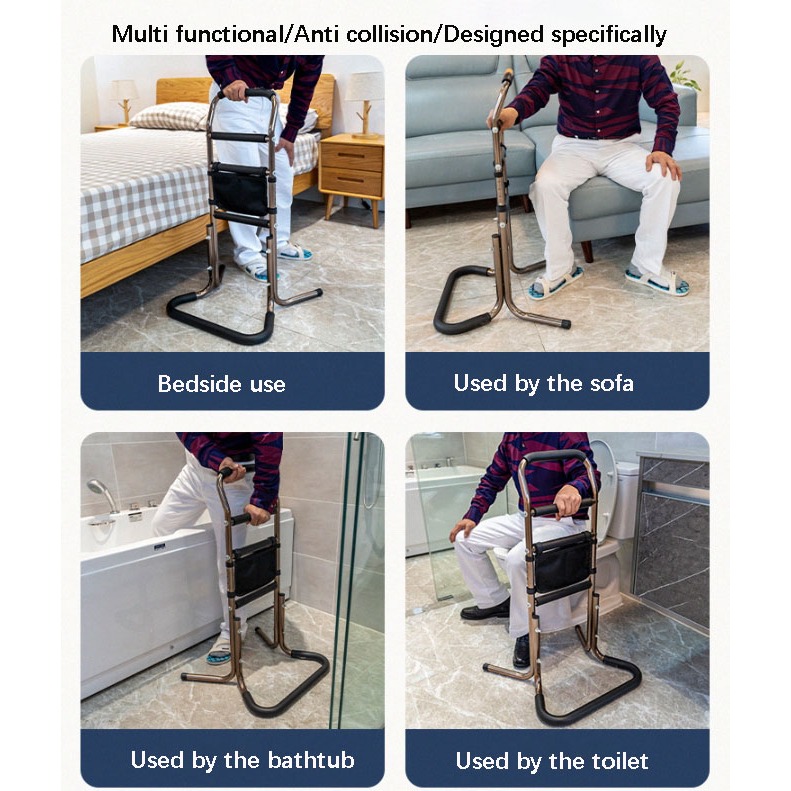 Multi functional/Anti collision/Designed specifically

Bedside use

Used by the sofa

Used by the bathtub

Used by the toilet