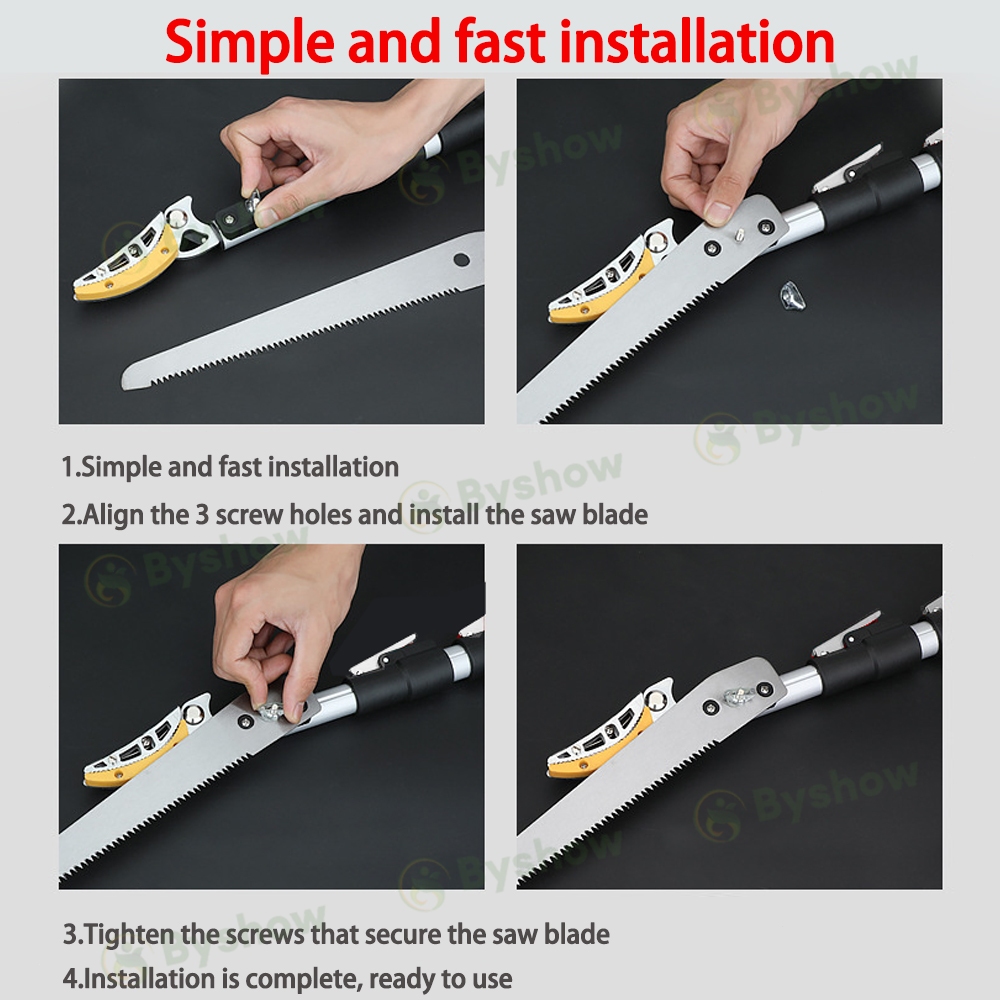 Simple and fast installation

Byshow

1.Simple and fast installation

2.Align the 3 screw holes and install the saw blade

3.Tighten the screws that secure the saw blade

4.Installation is complete, ready to use