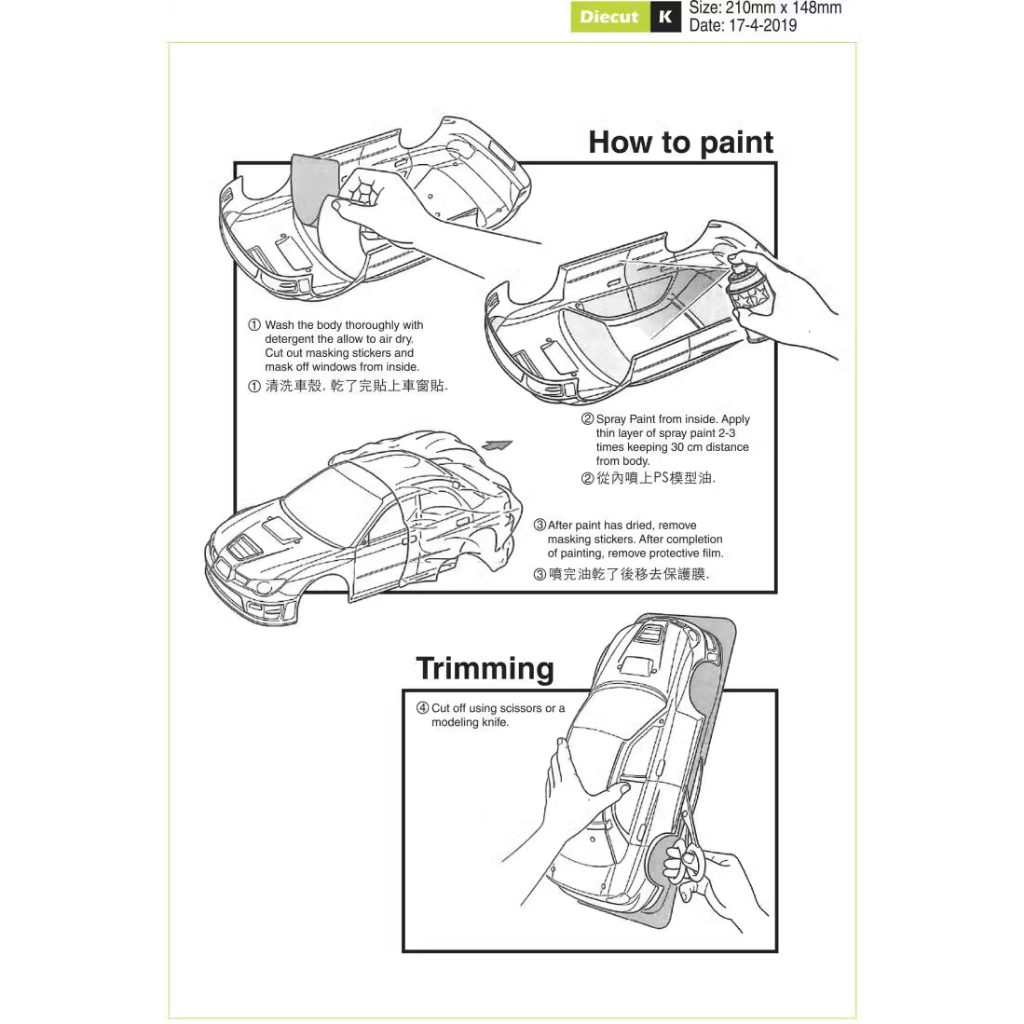 Diecut K Size: 210mm x 148mm
Date: 17-4-2019

How to paint

① Wash the body thoroughly with detergent the allow to air dry. Cut out masking stickers and mask off windows from inside.
① 清洗車殼, 乾了完貼上車窗貼.

② Spray Paint from inside. Apply thin layer of spray paint 2-3 times keeping 30 cm distance from body.
② 從內噴上PS模型油.

③ After paint has dried, remove masking stickers. After completion of painting, remove protective film.
③ 噴完油乾了後移去保護膜.

Trimming

④ Cut off using scissors or a modeling knife.