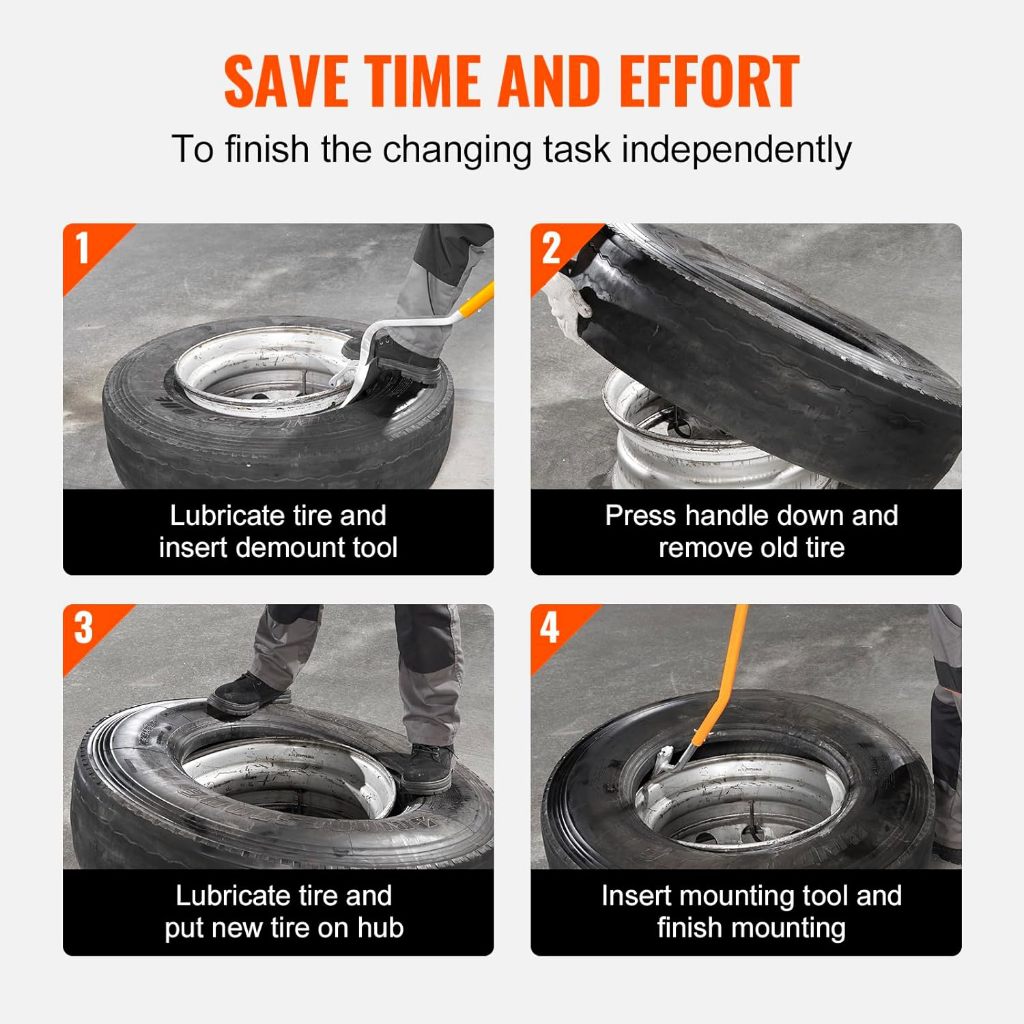 SAVE TIME AND EFFORT
To finish the changing task independently

1
Lubricate tire and insert demount tool

2
Press handle down and remove old tire

3
Lubricate tire and put new tire on hub

4
Insert mounting tool and finish mounting