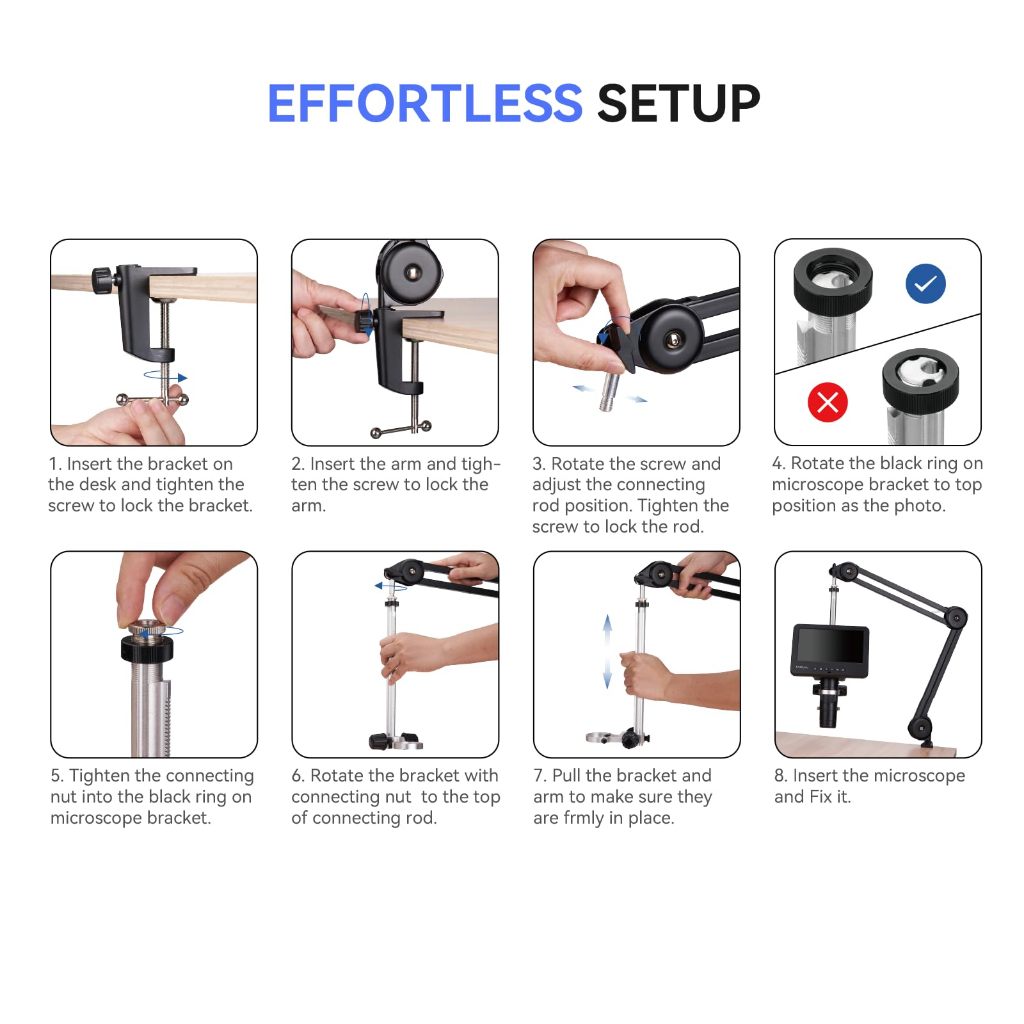 EFFORTLESS SETUP

1. Insert the bracket on the desk and tighten the screw to lock the bracket.

2. Insert the arm and tighten the screw to lock the arm.

3. Rotate the screw and adjust the connecting rod position. Tighten the screw to lock the rod.

4. Rotate the black ring on microscope bracket to top position as the photo.

5. Tighten the connecting nut into the black ring on microscope bracket.

6. Rotate the bracket with connecting nut to the top of connecting rod.

7. Pull the bracket and arm to make sure they are frmly in place.

8. Insert the microscope and Fix it.